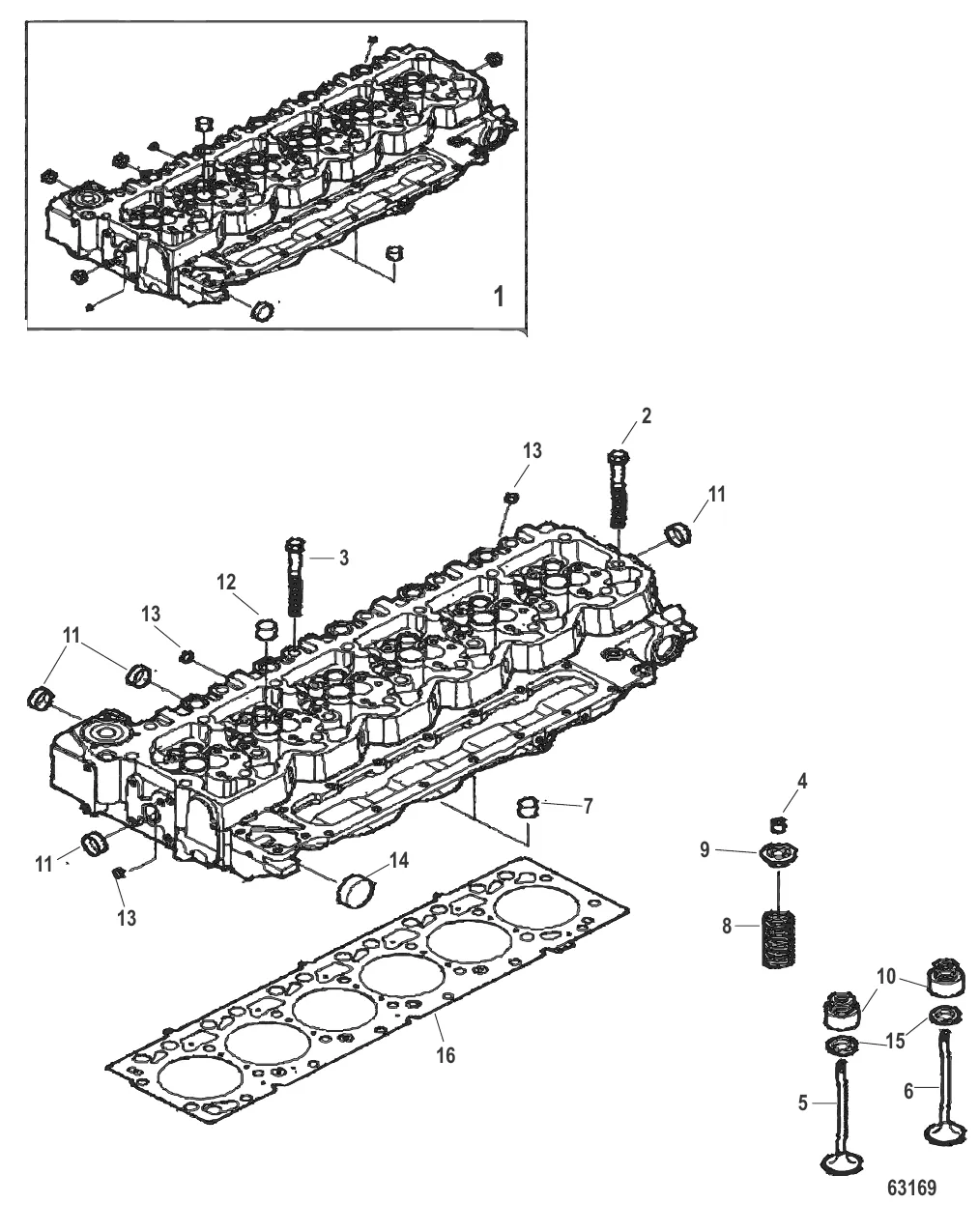 1

2
13
11
3
12
13
11
4
7
9
11
14
13
8
10
15
16
5
6
63169