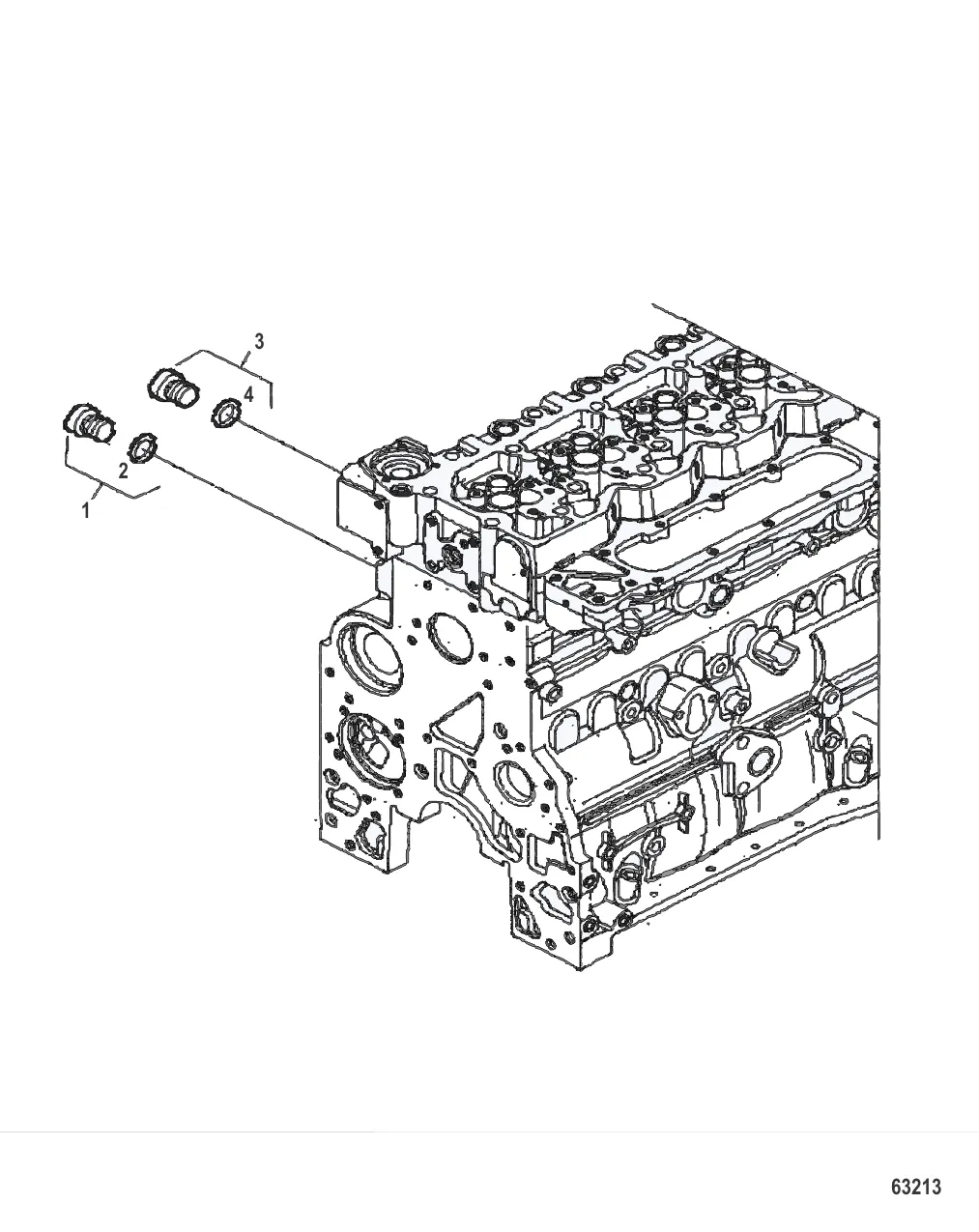 3
4
2
1
63213