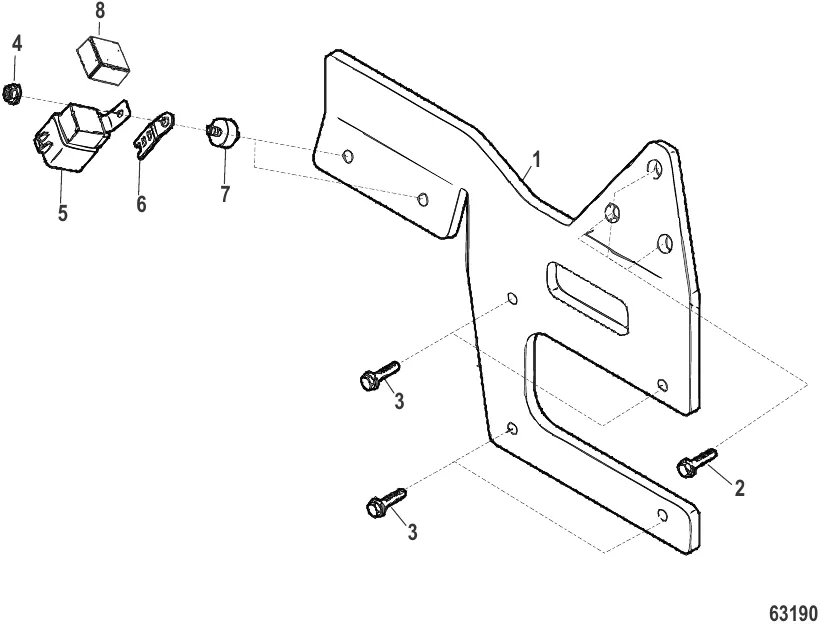 8
4
1
5
6
7
3
2
3
63190