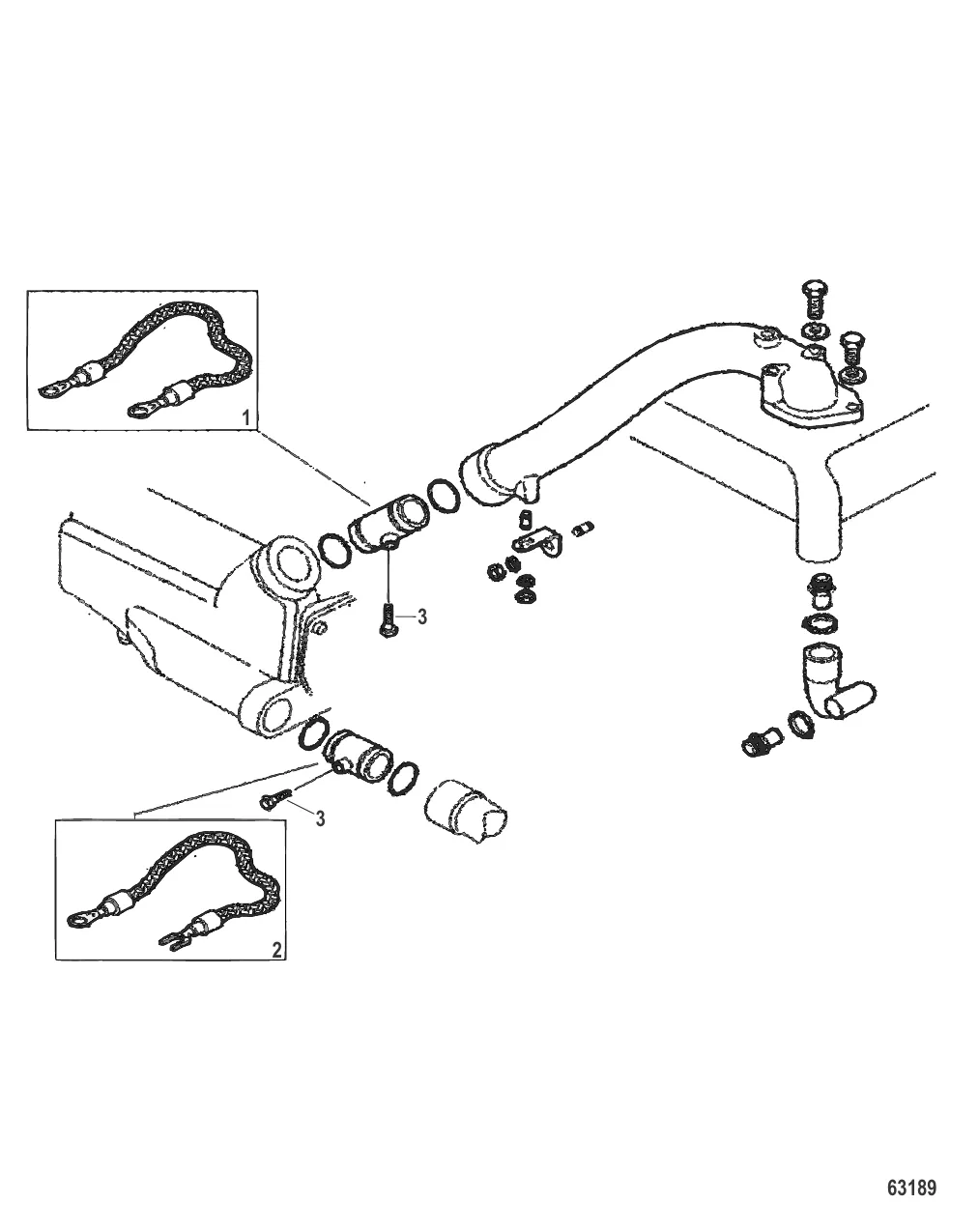 1

3

3

2

63189