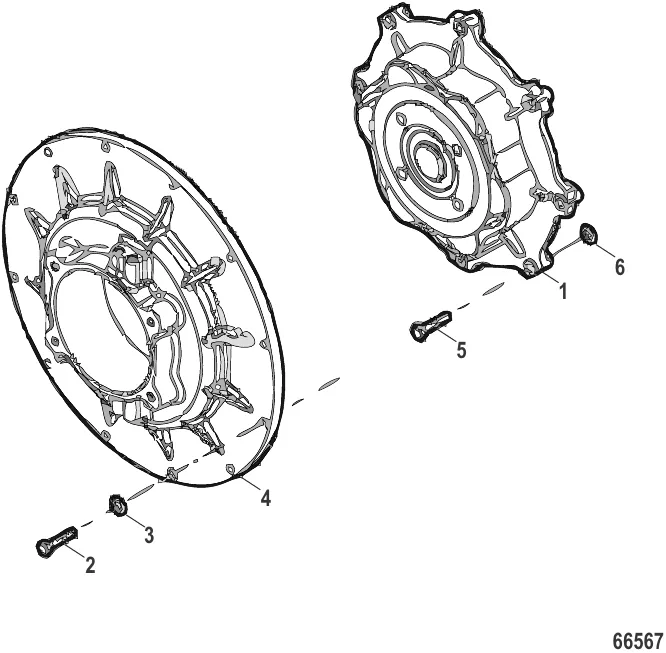 6
1
5
4
3
2
66567