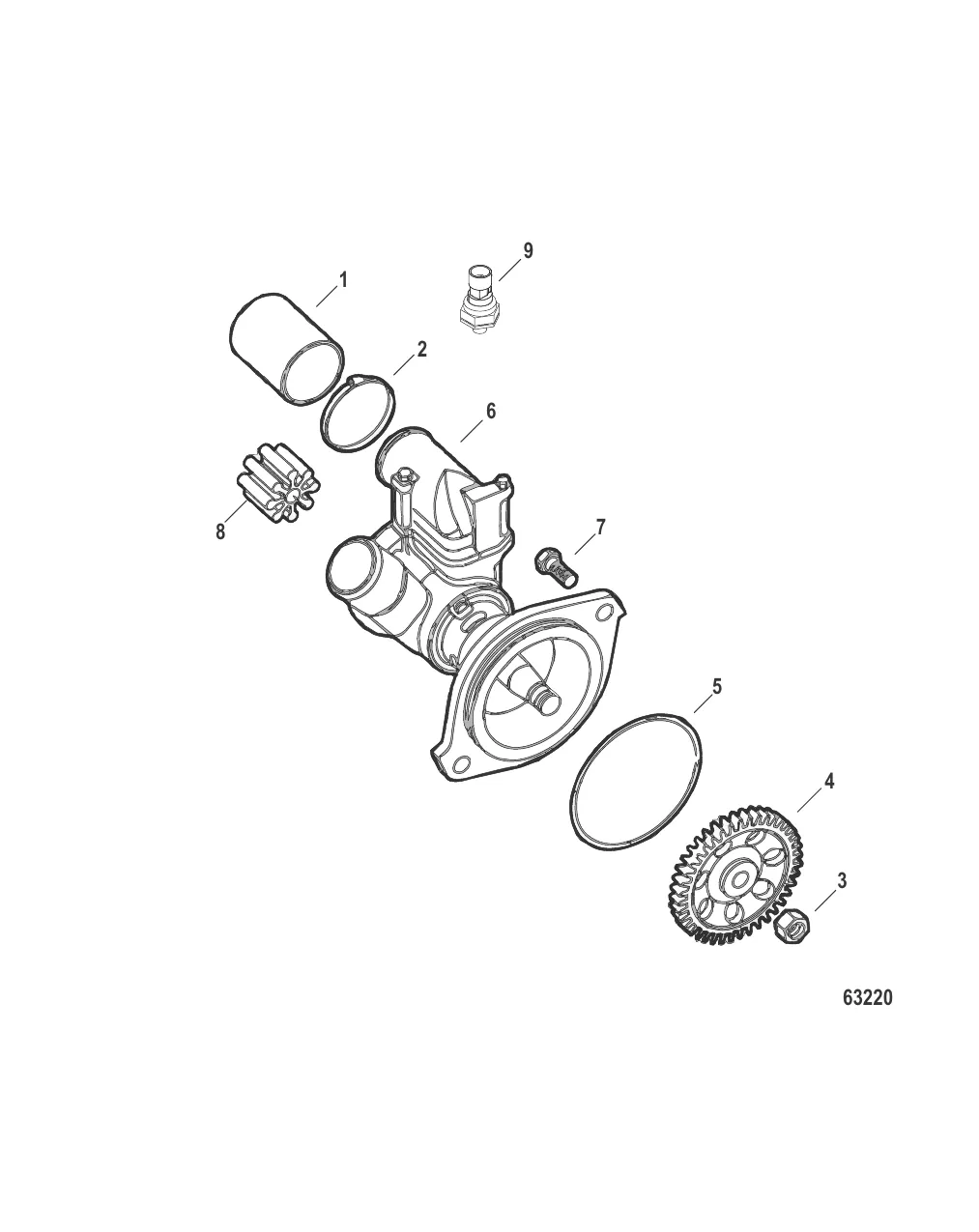 9
1
2
6
8
7
5
4
3
63220