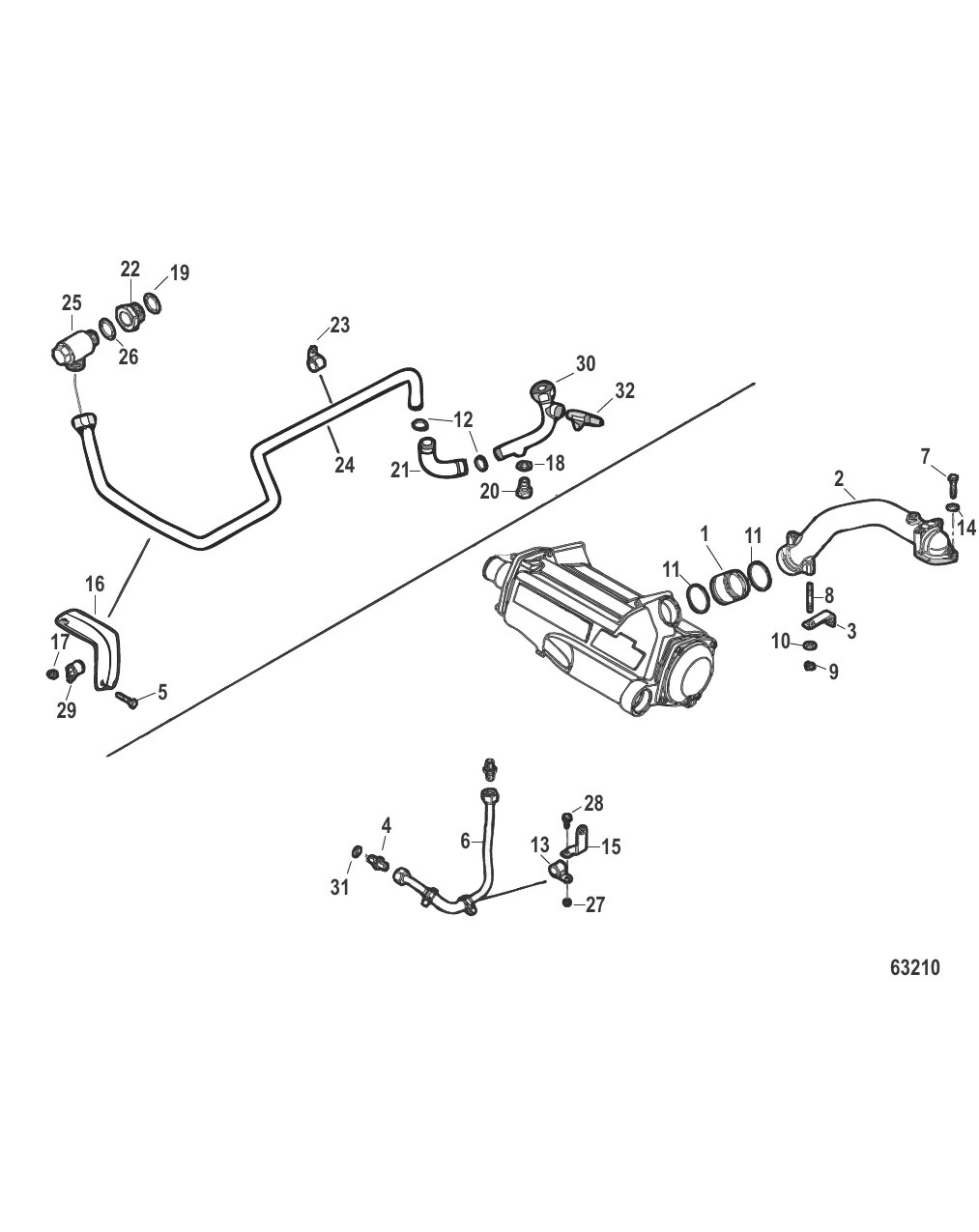 22
19
25
26
23
30
32
12
24
21
18
20
7
2
14
1
11
11
8
3
10
9
16
17
29
5
28
4
6
13
15
31
27
63210