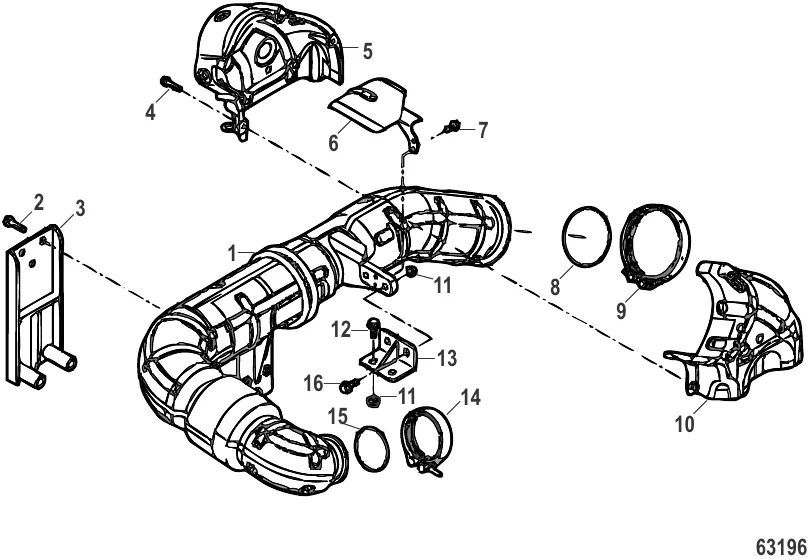 5
4
6
7
2
3
1
11
8
9
12
13
16
11
14
15
10
63196