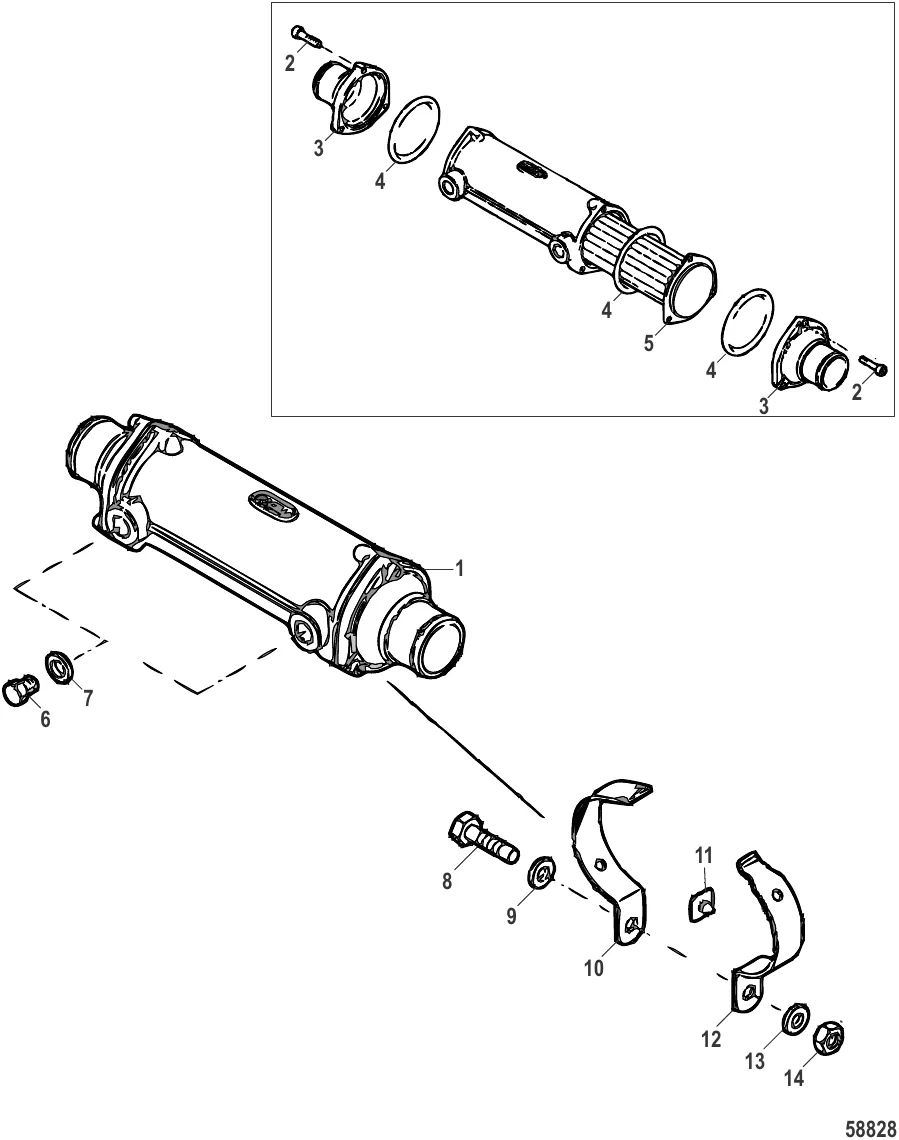 2
3
4
4
5
4
3
2
1
6
7
8
9
10
11
12
13
14
58828