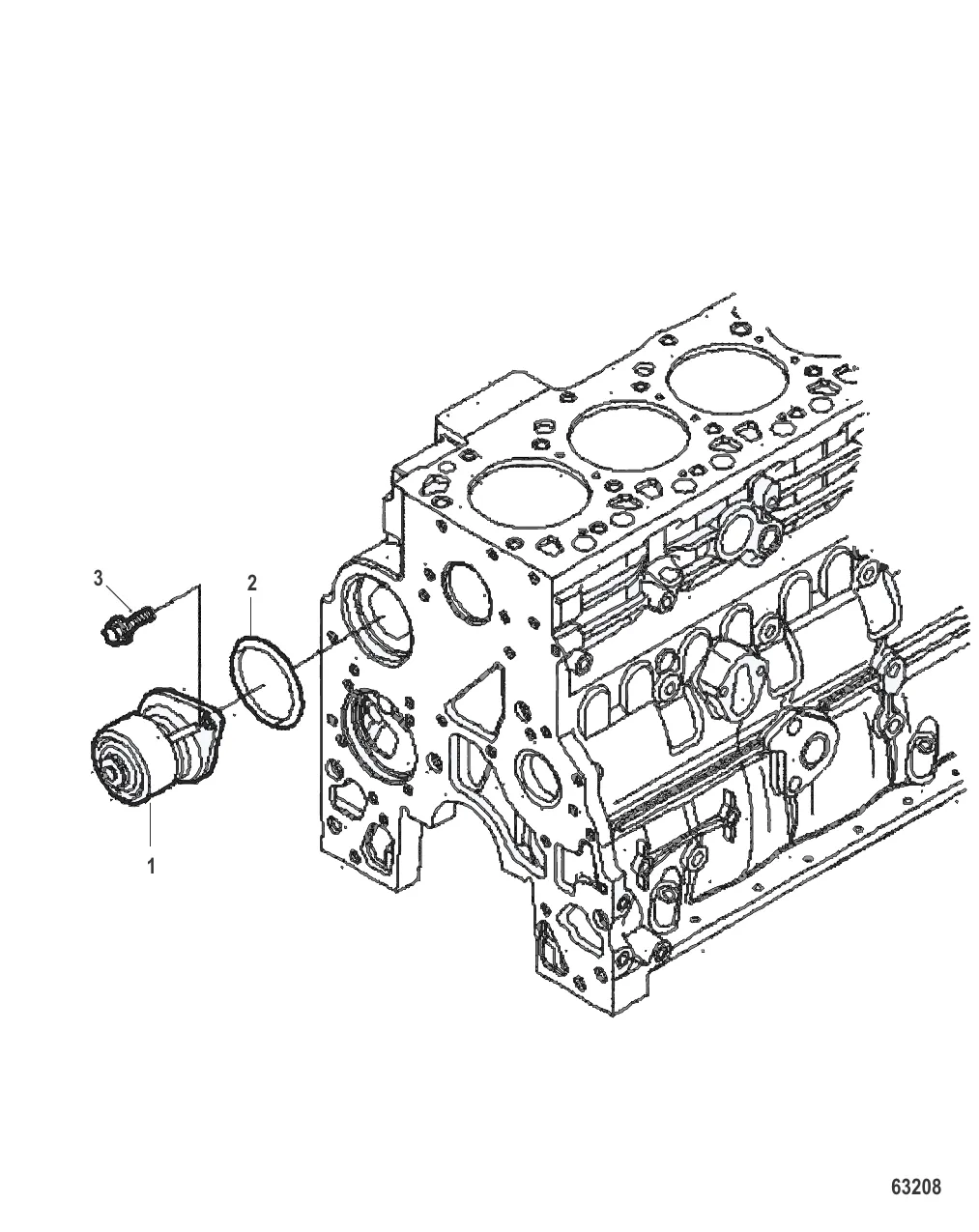 3

2

1

63208