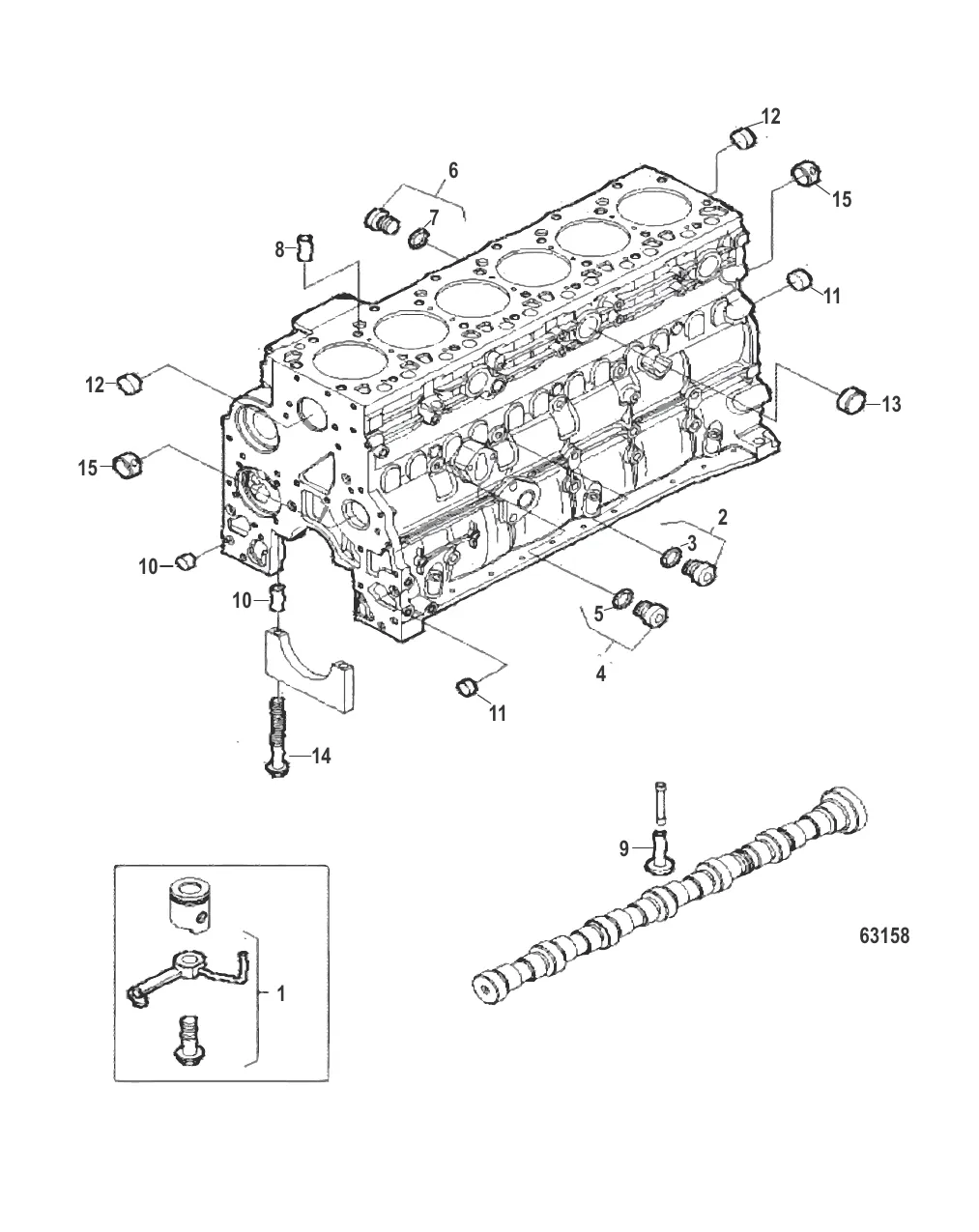 12
6
15
7
8
11
12
13
15
2
3
10
10
5
4
11
14
9
63158
1