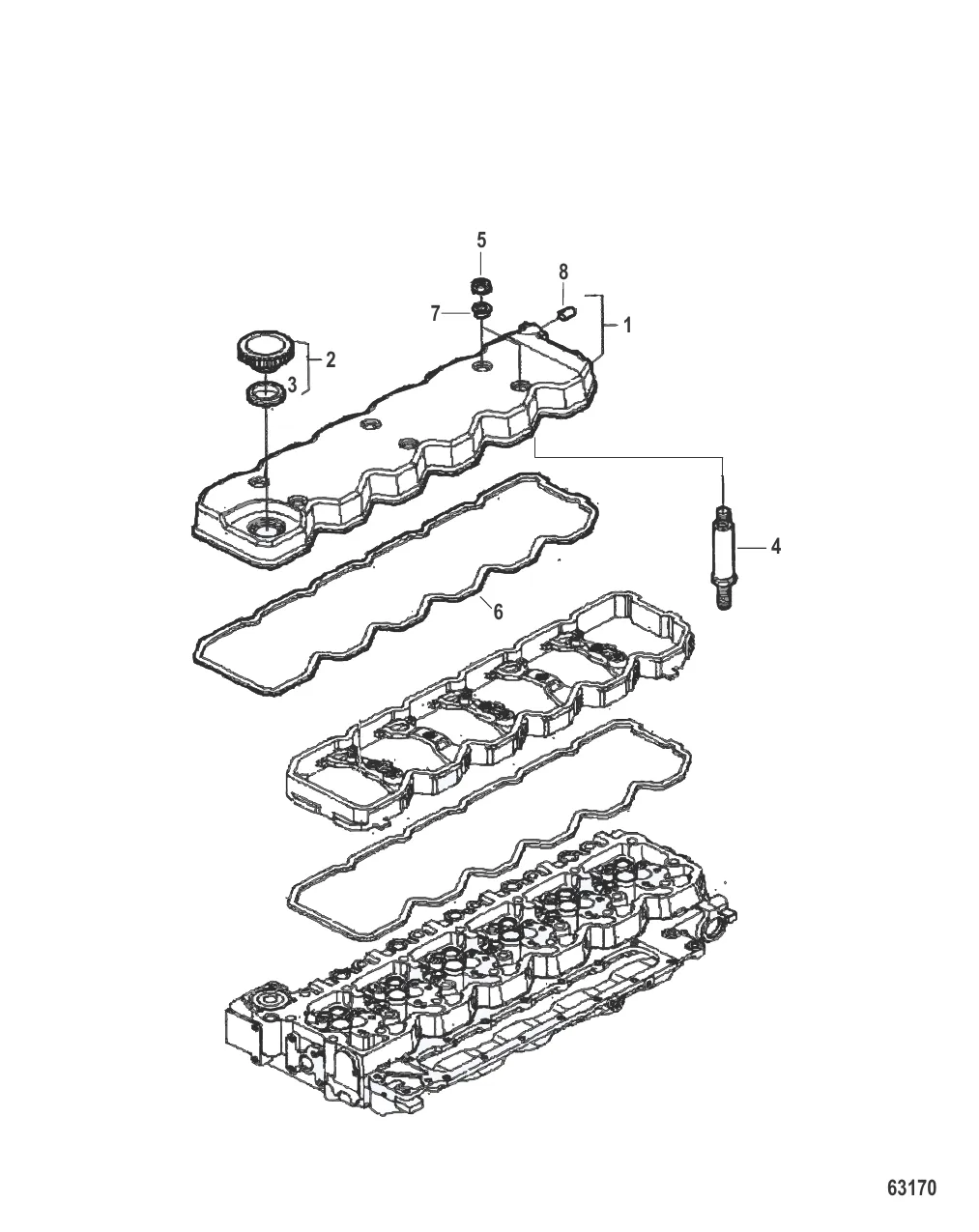 5
8
7
1
2
3
4
6
63170