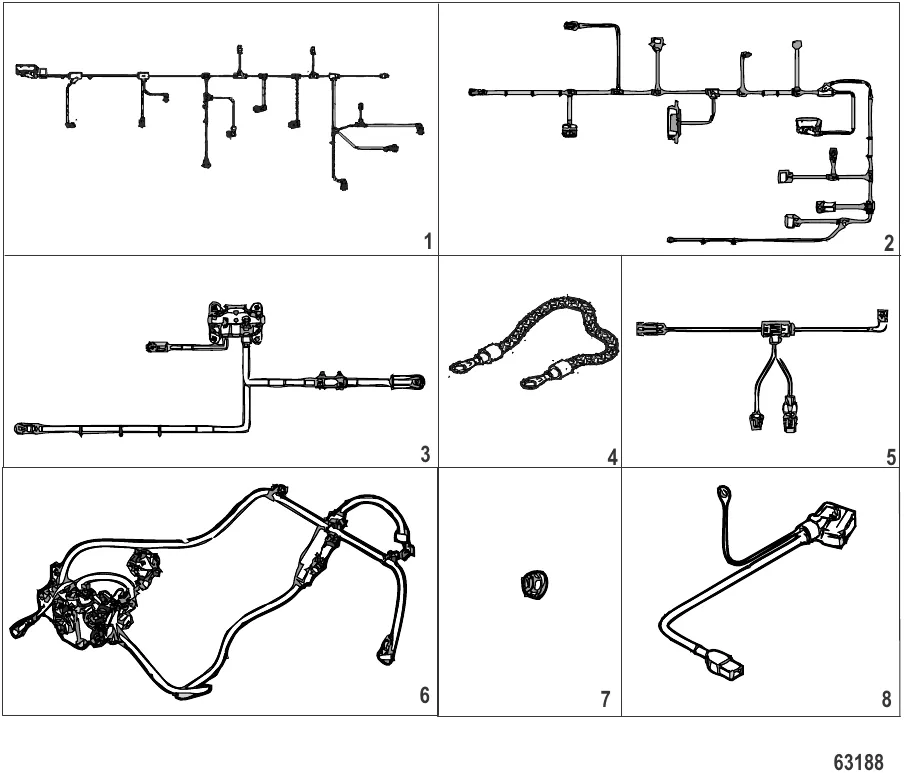 1

2

3

4

5

6

7

8

63188