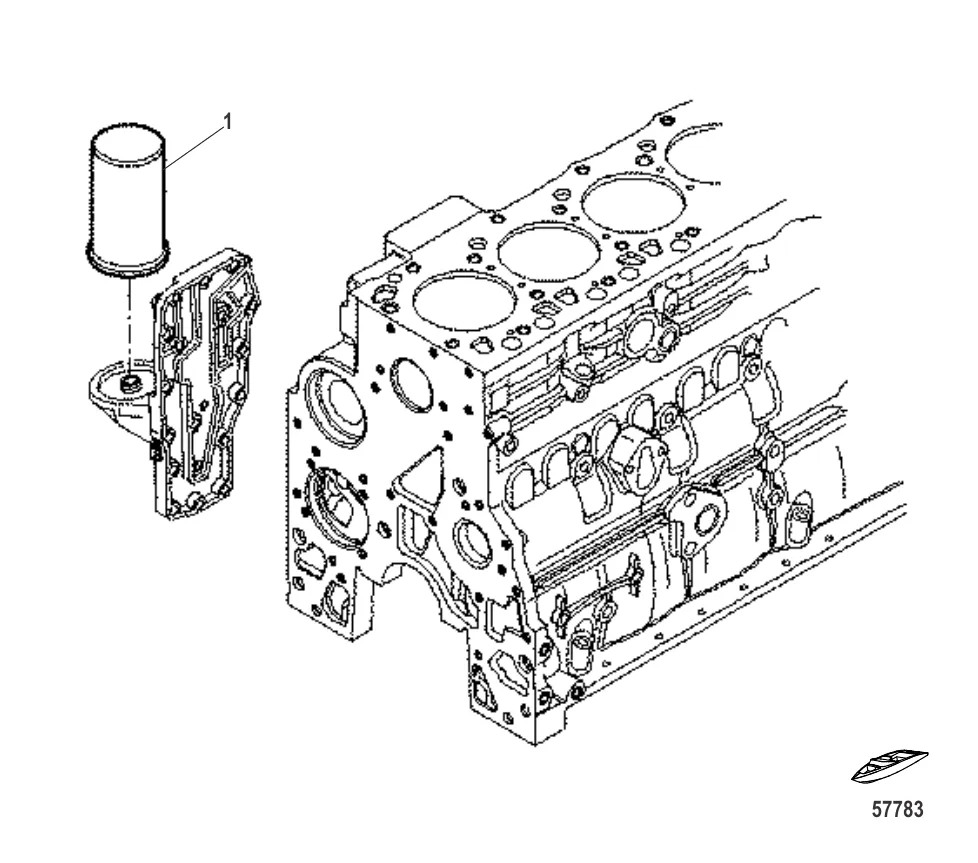 1

57783