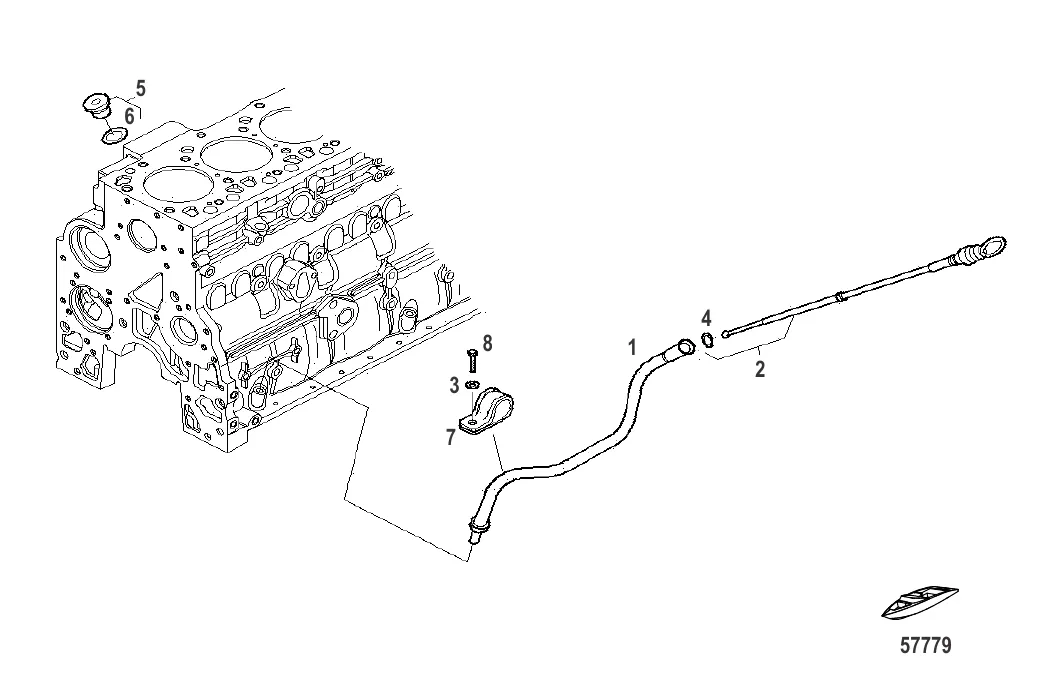 5
6
8
3
7
1
4
2
57779