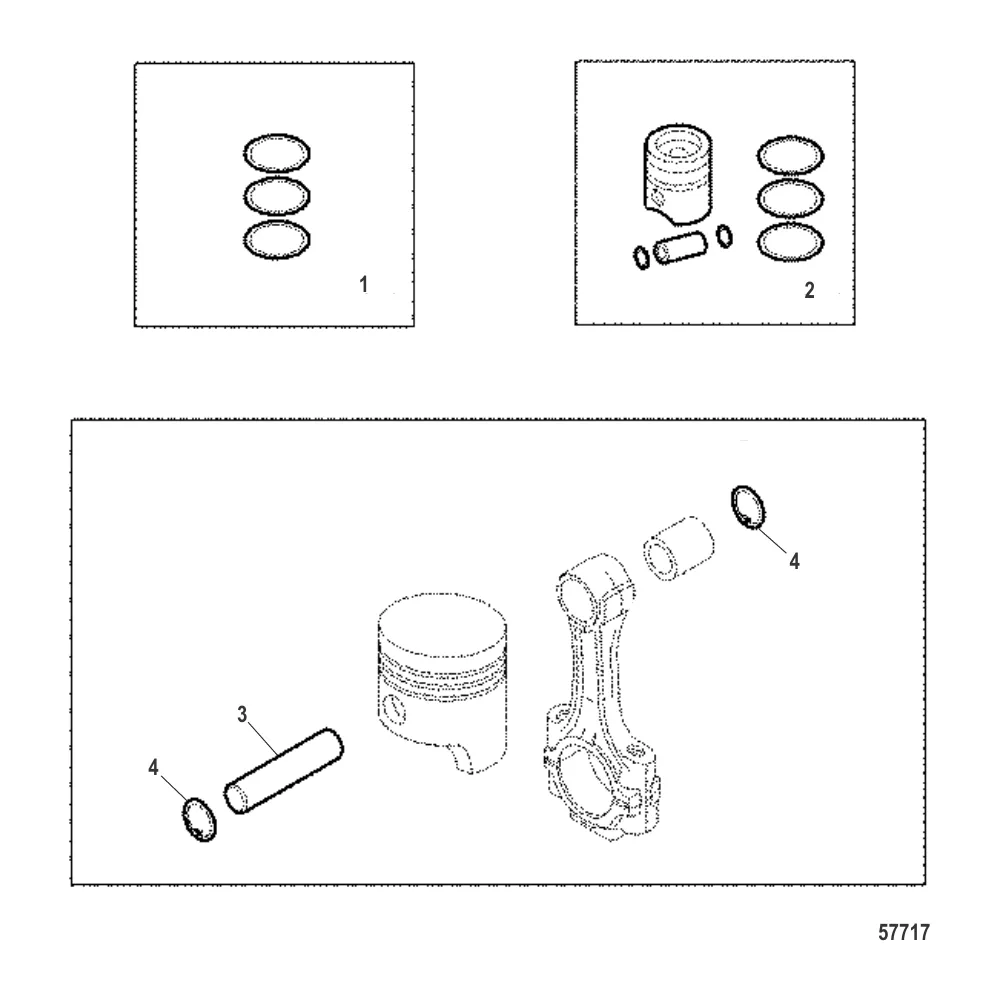 1

2

4

3

4

57717