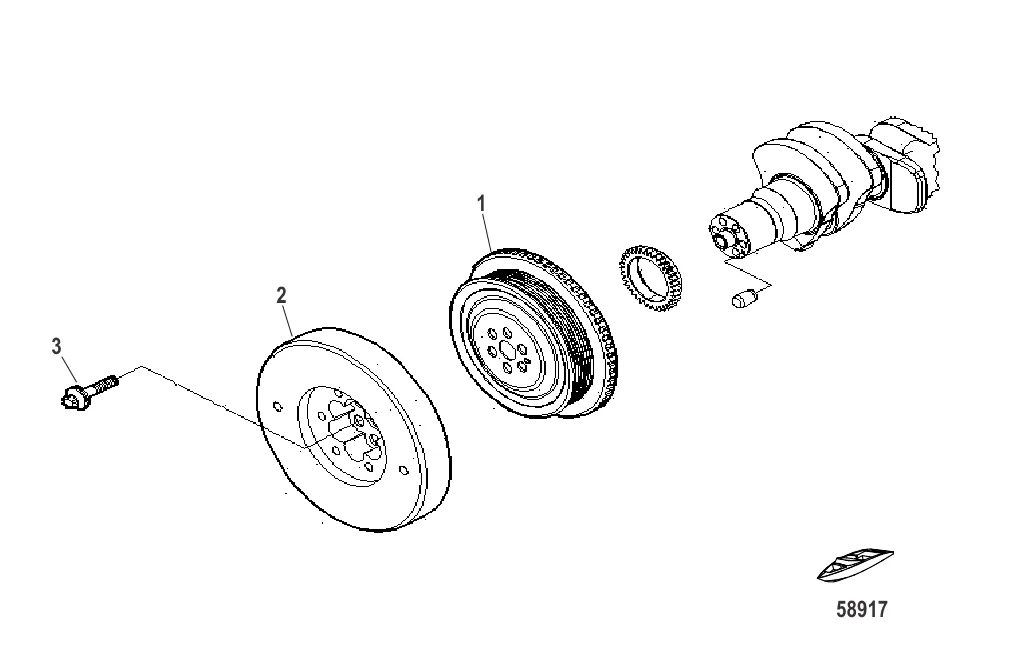 1
2
3
58917