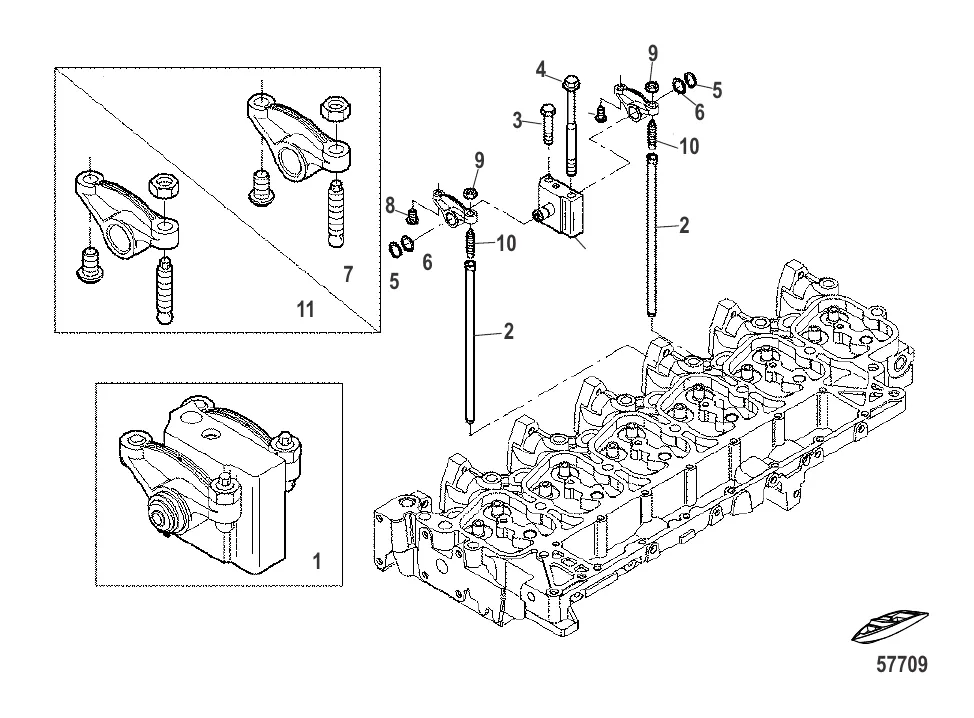 4
9
5
6
3
10
9
8
10
2
6
5
7
11
2
1
57709