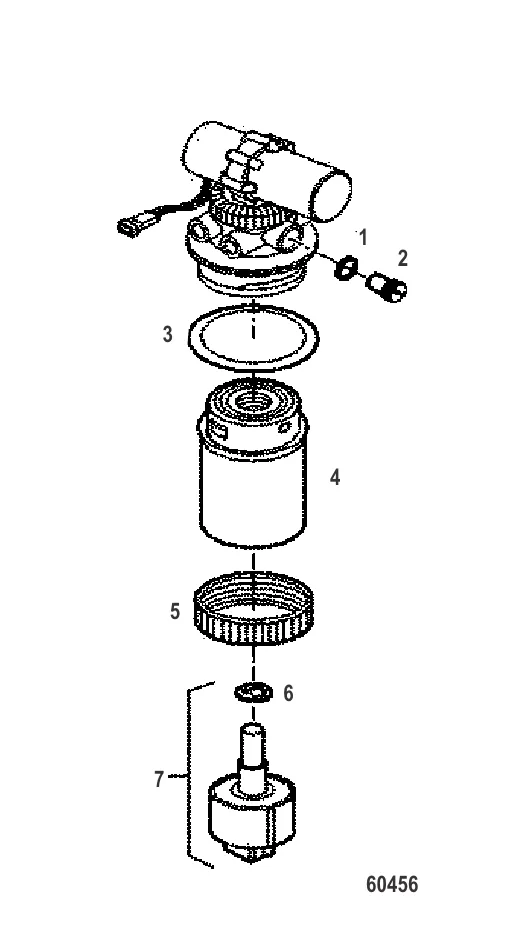 1
2
3
4
5
6
7
60456