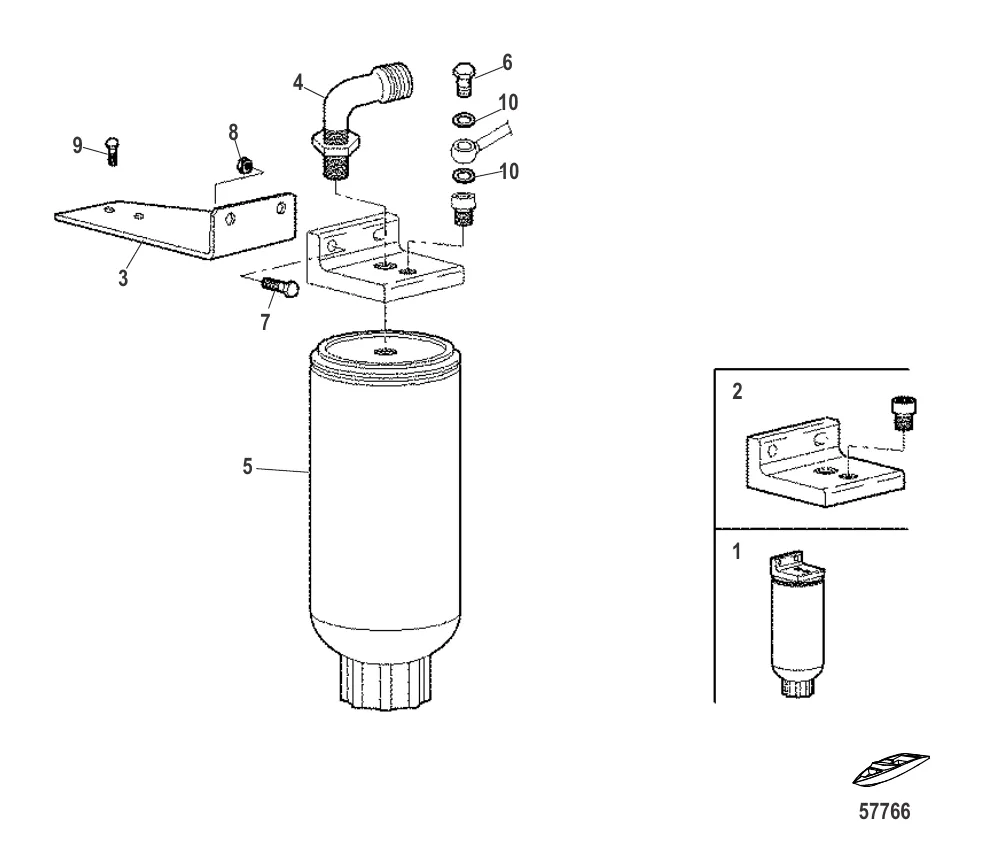 4
6
10
9
8
10
3
7
5
2
1
57766