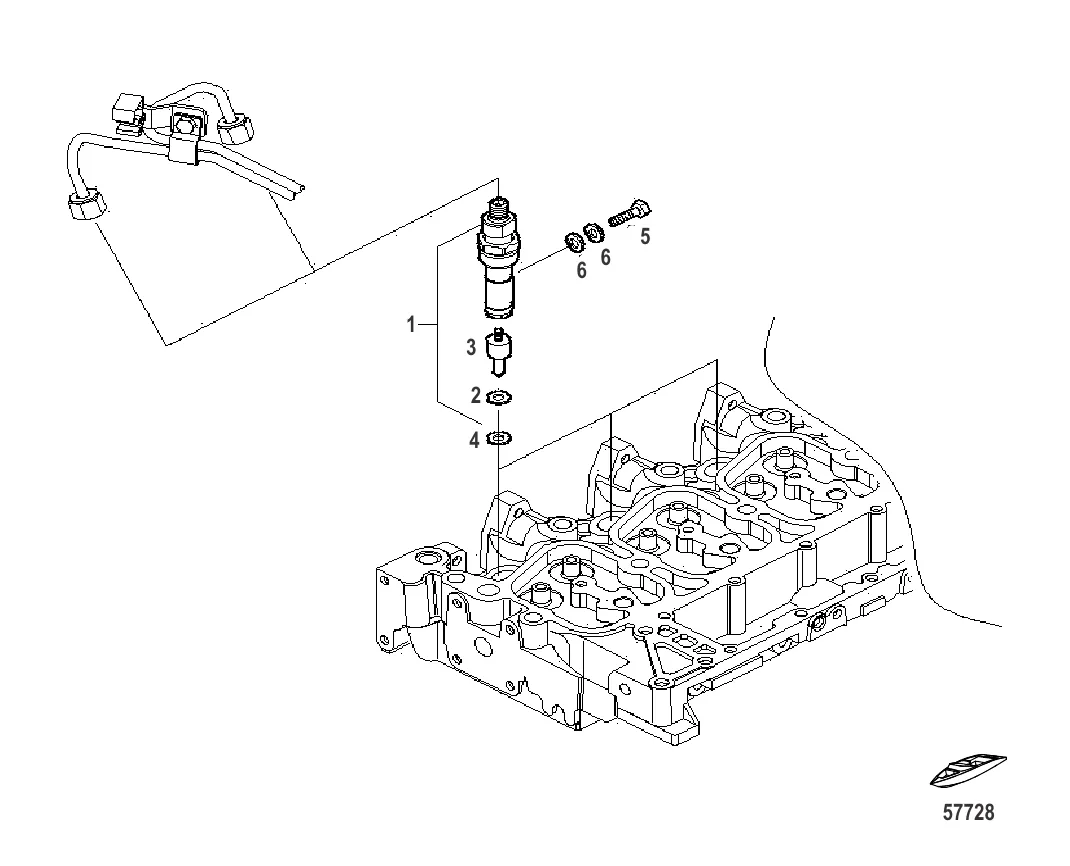 5
6
6
1
3
2
4
57728