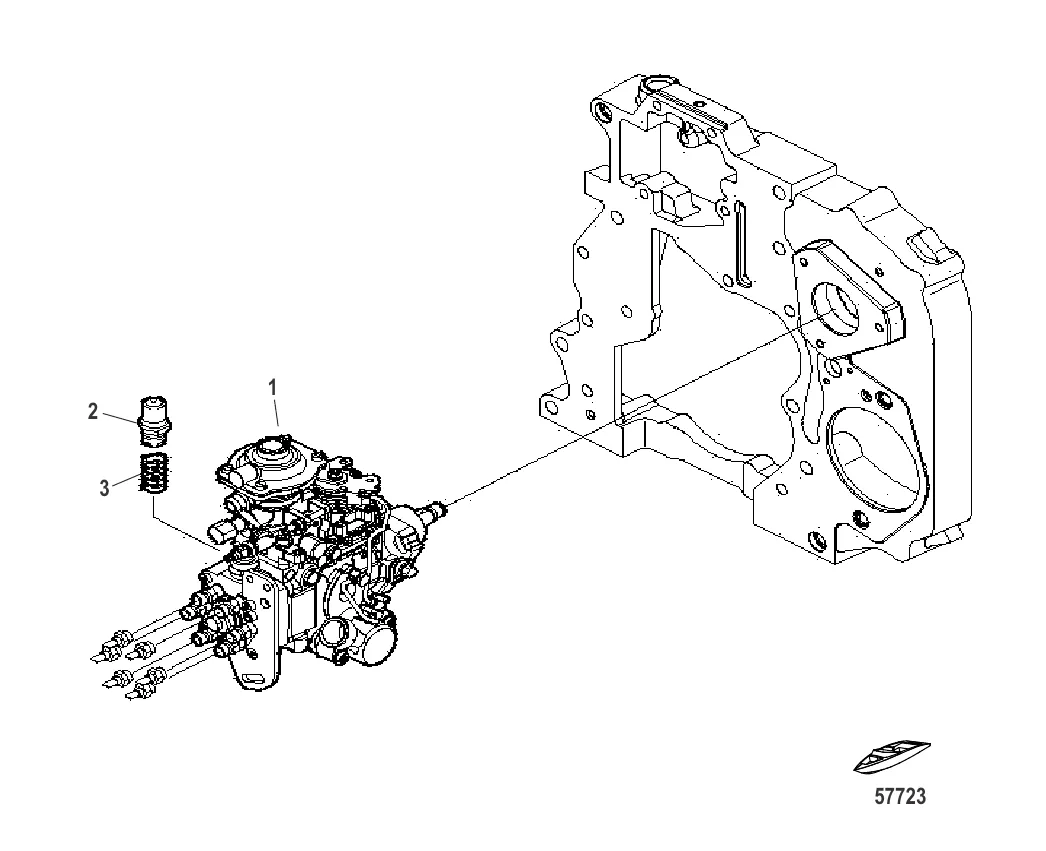 1
2
3
57723