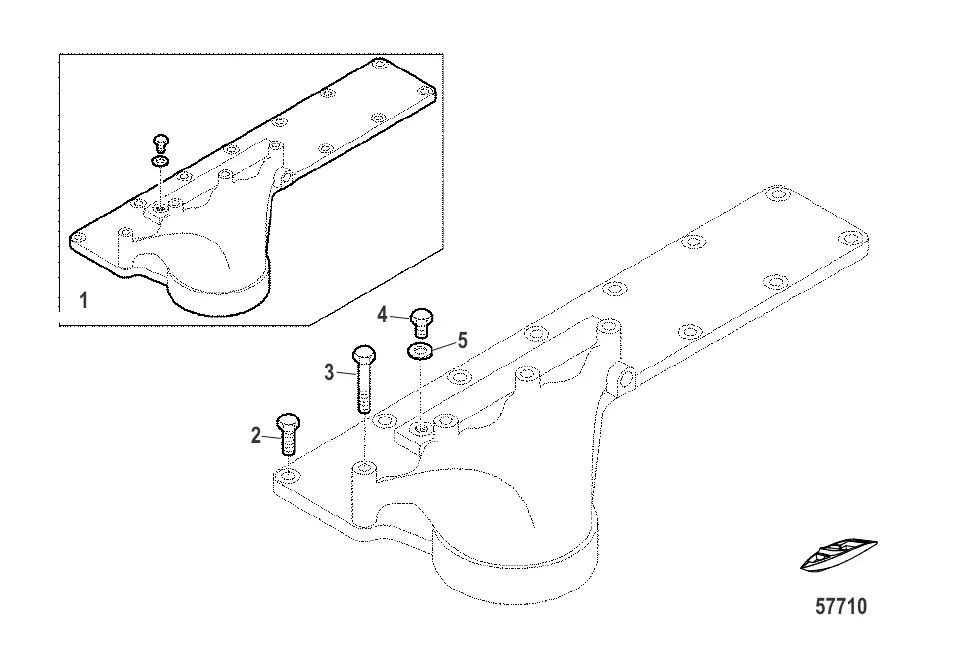 1
4
5
3
2
57710