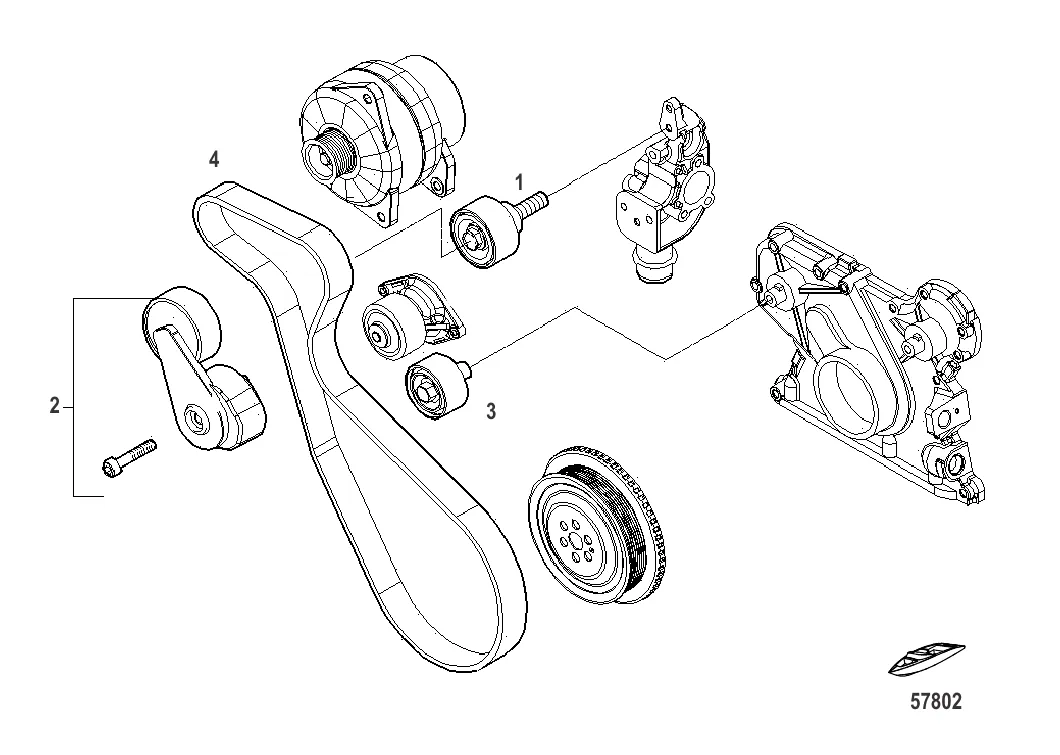 4

1

2

3

57802