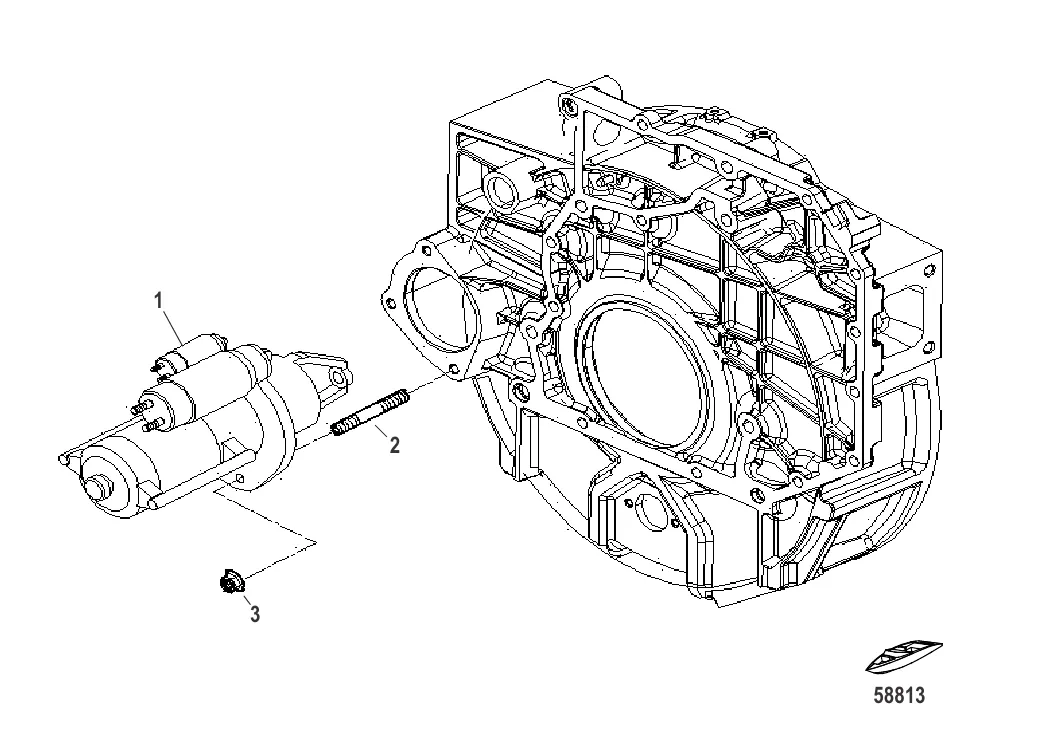 1

2

3

58813