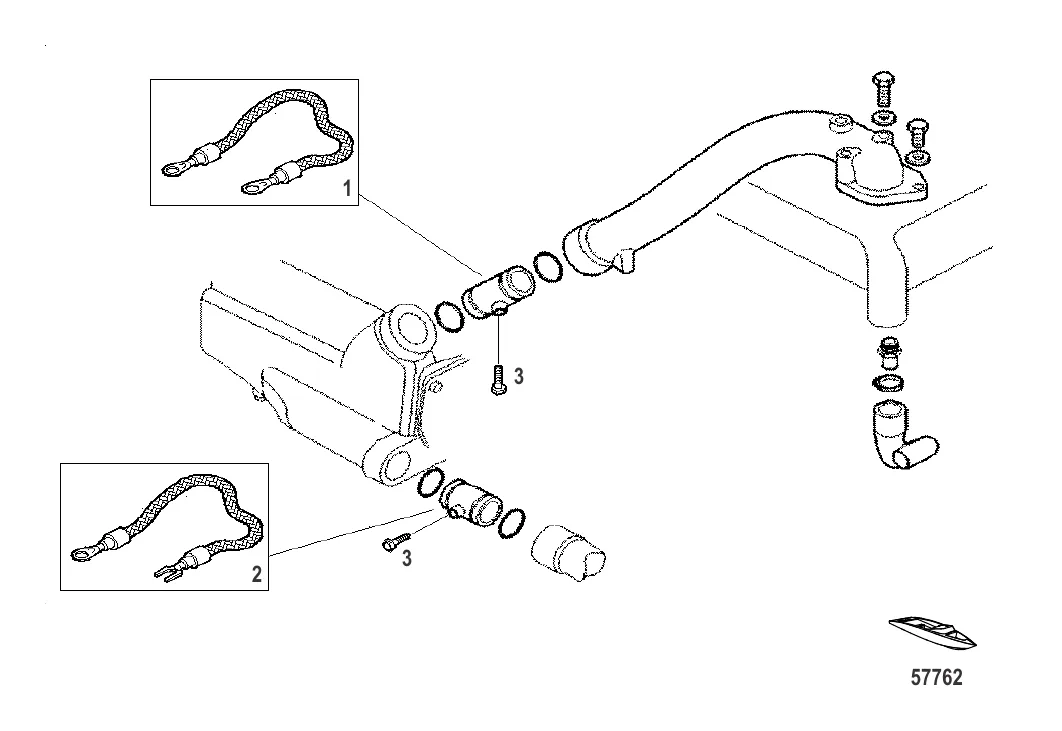 1

3

2

3

57762