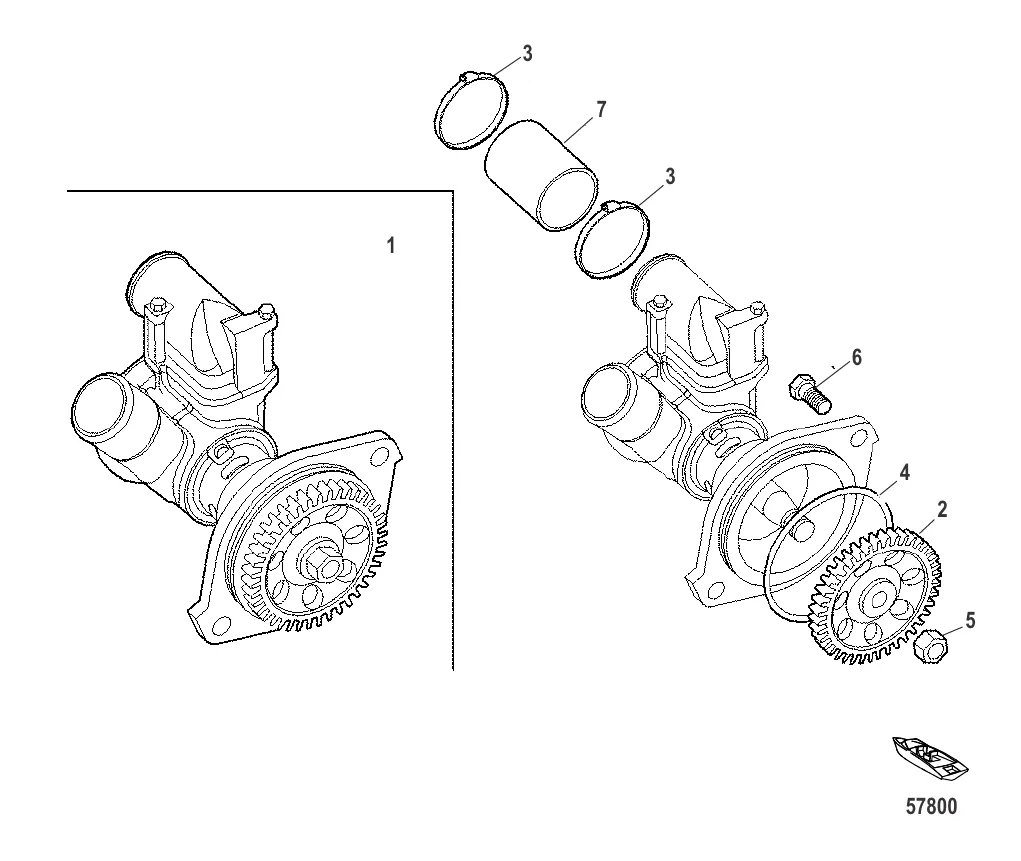 3
7
3
1
6
4
2
5
57800