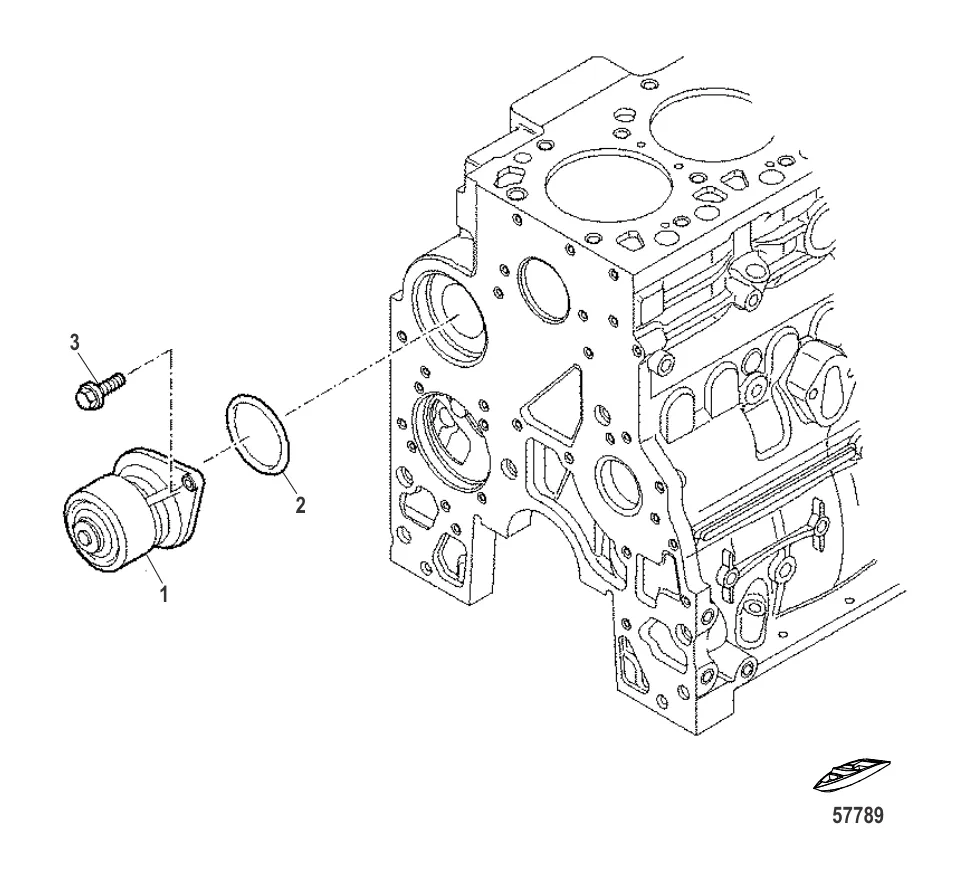 3
2
1
57789