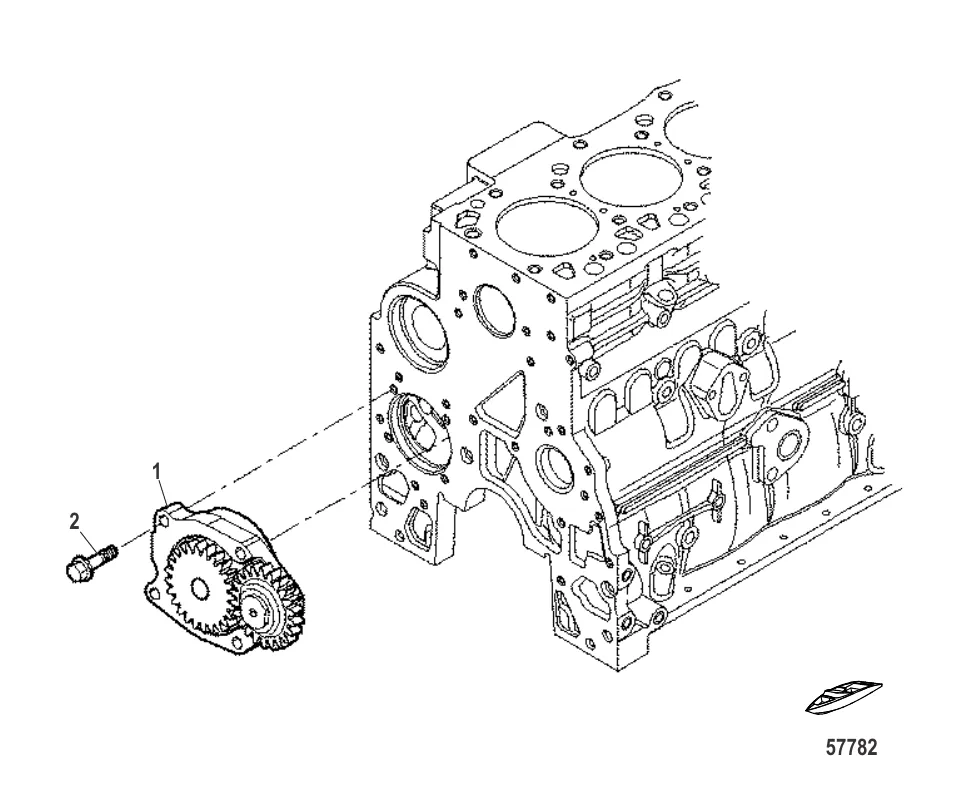 1
2
57782