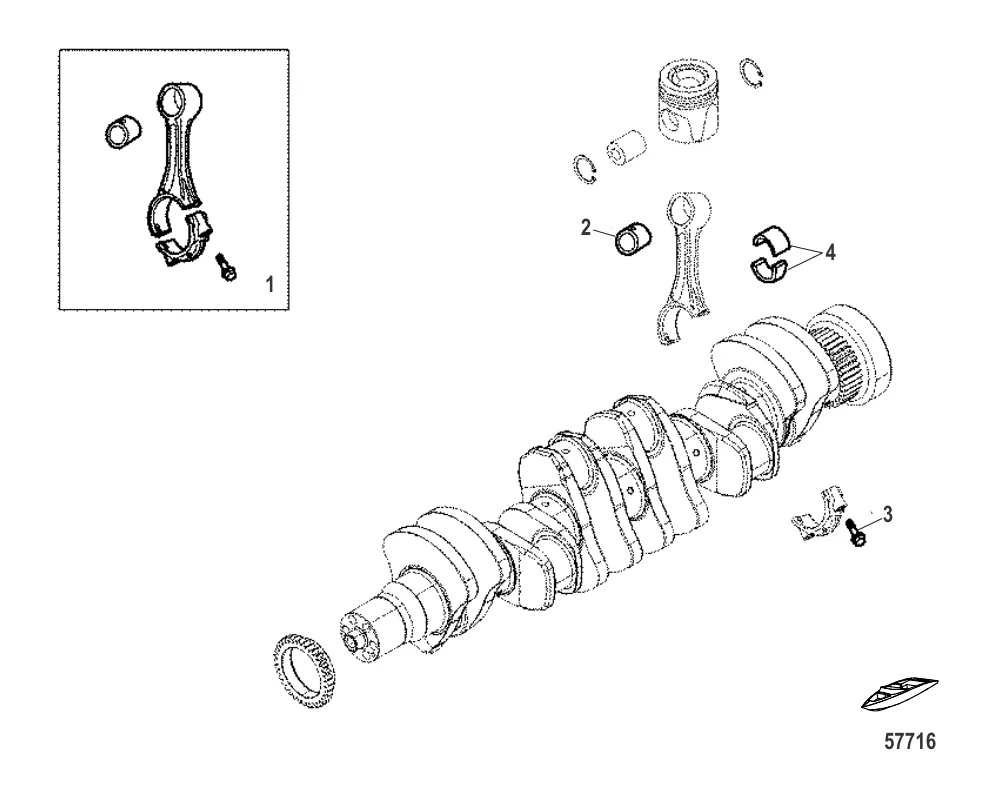 1

2

4

3

57716