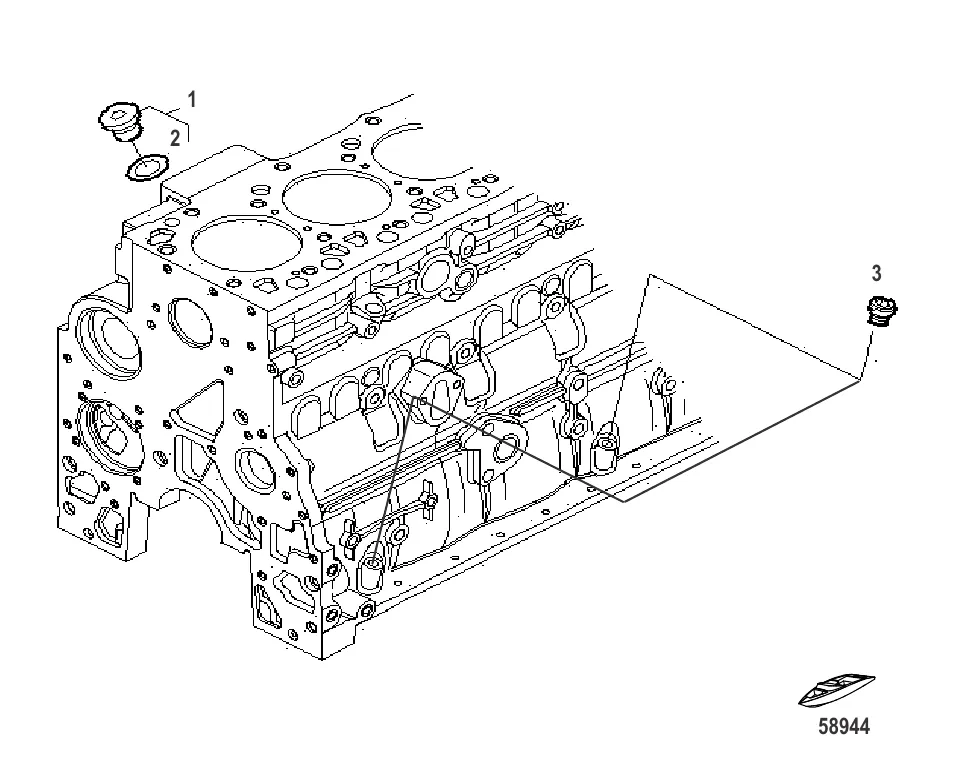 1
2
3
58944