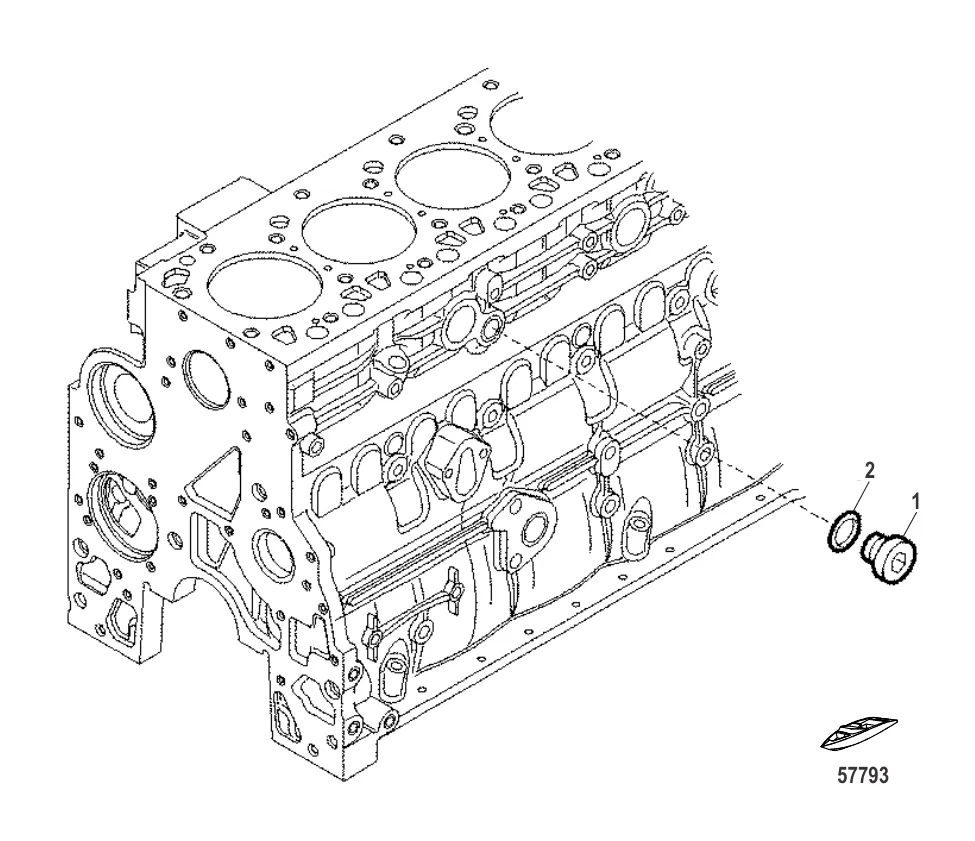 2
1
57793