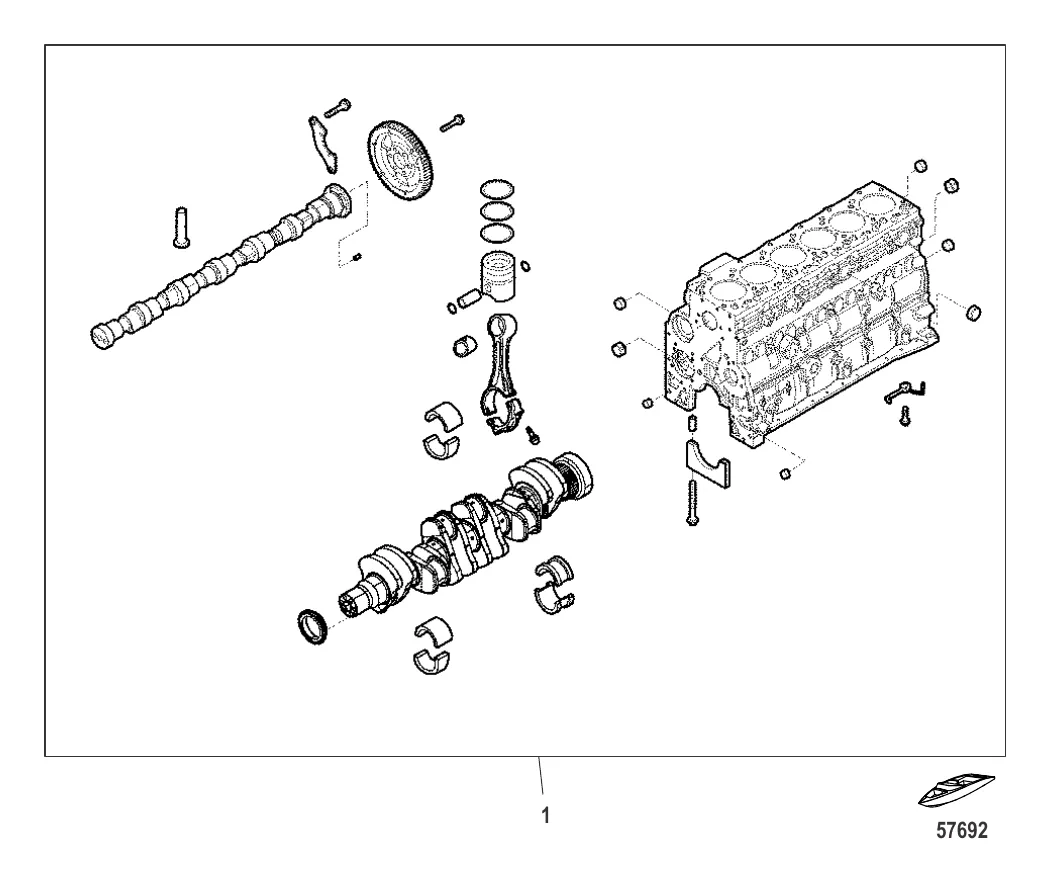 1

57692