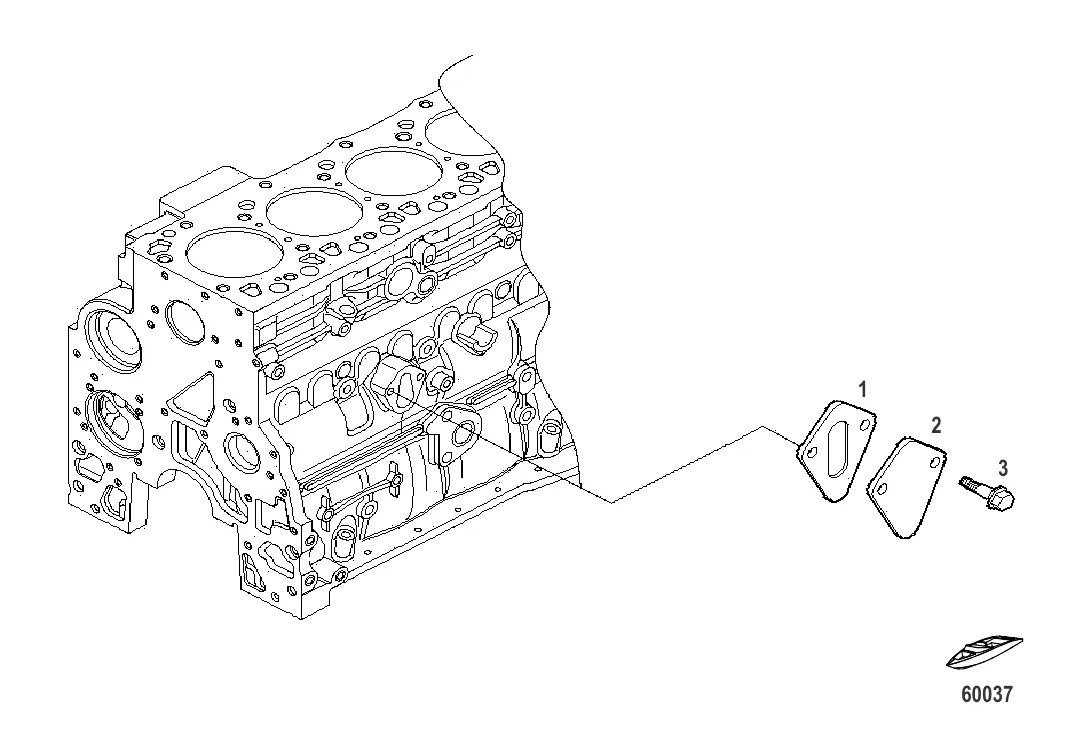 1
2
3
60037