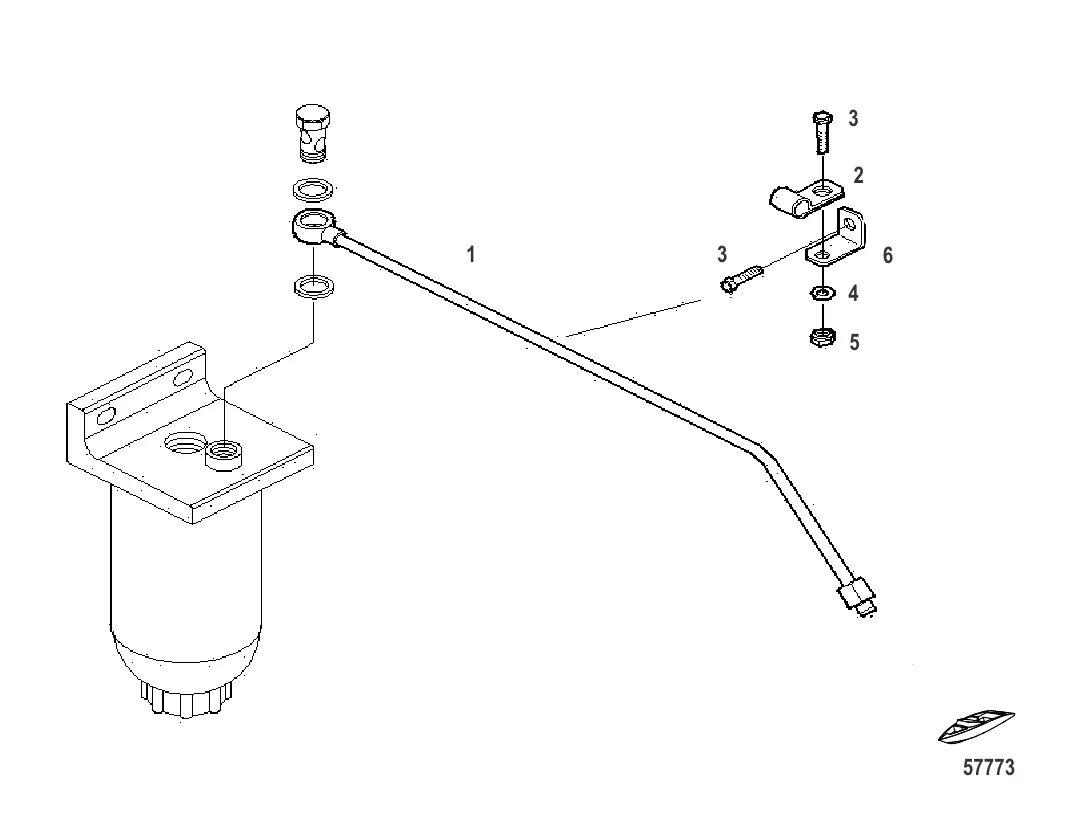 3
2
1
3
6
4
5
57773