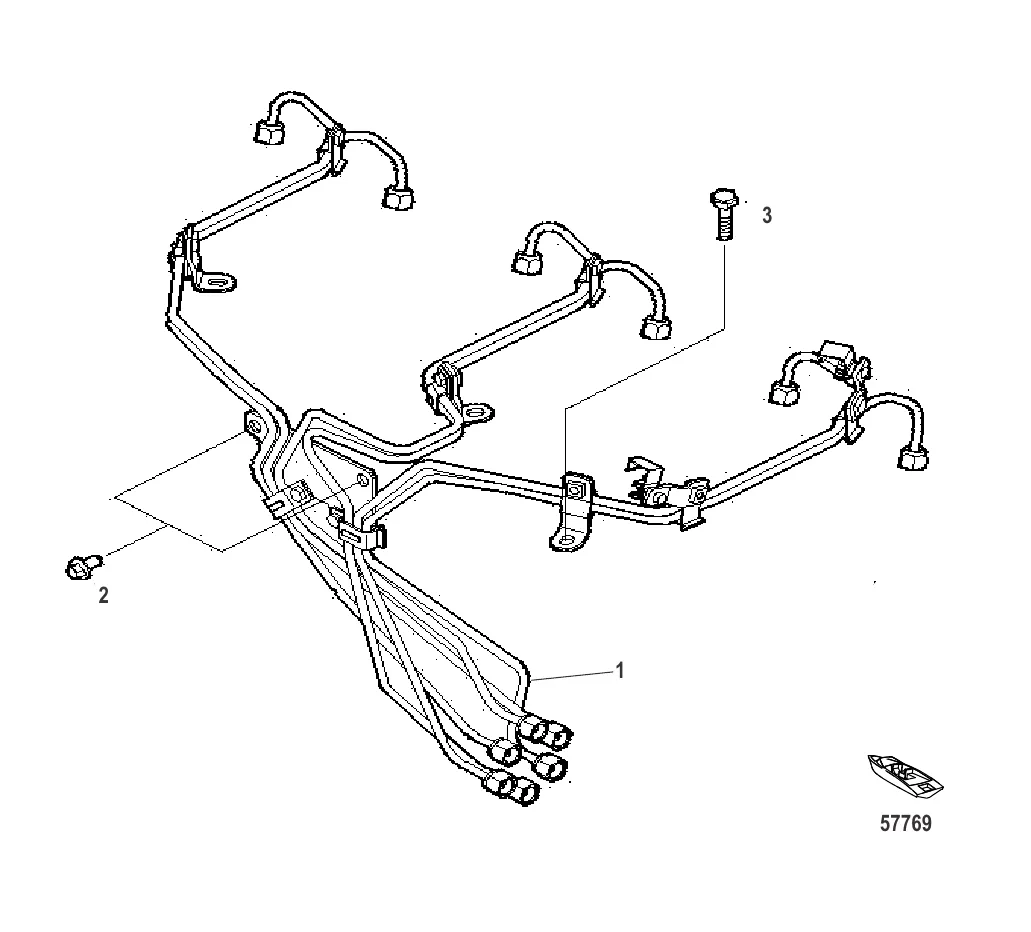 3

2

1

57769