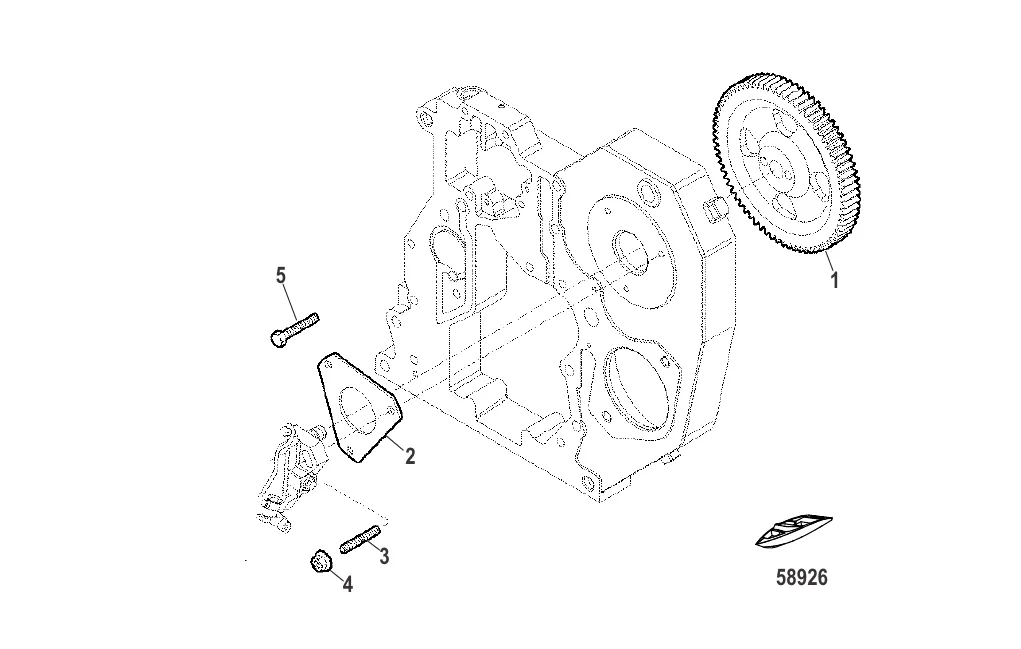 1

5

2

3

4

58926