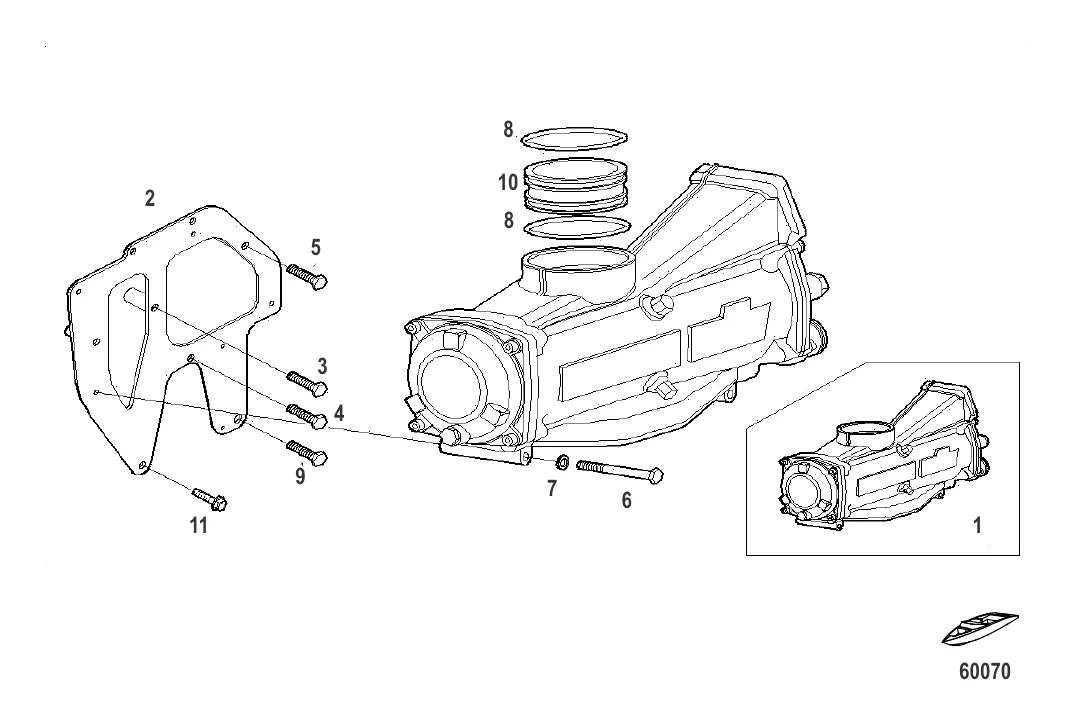 8
10
8
2
5
3
4
9
11
7
6
1
60070