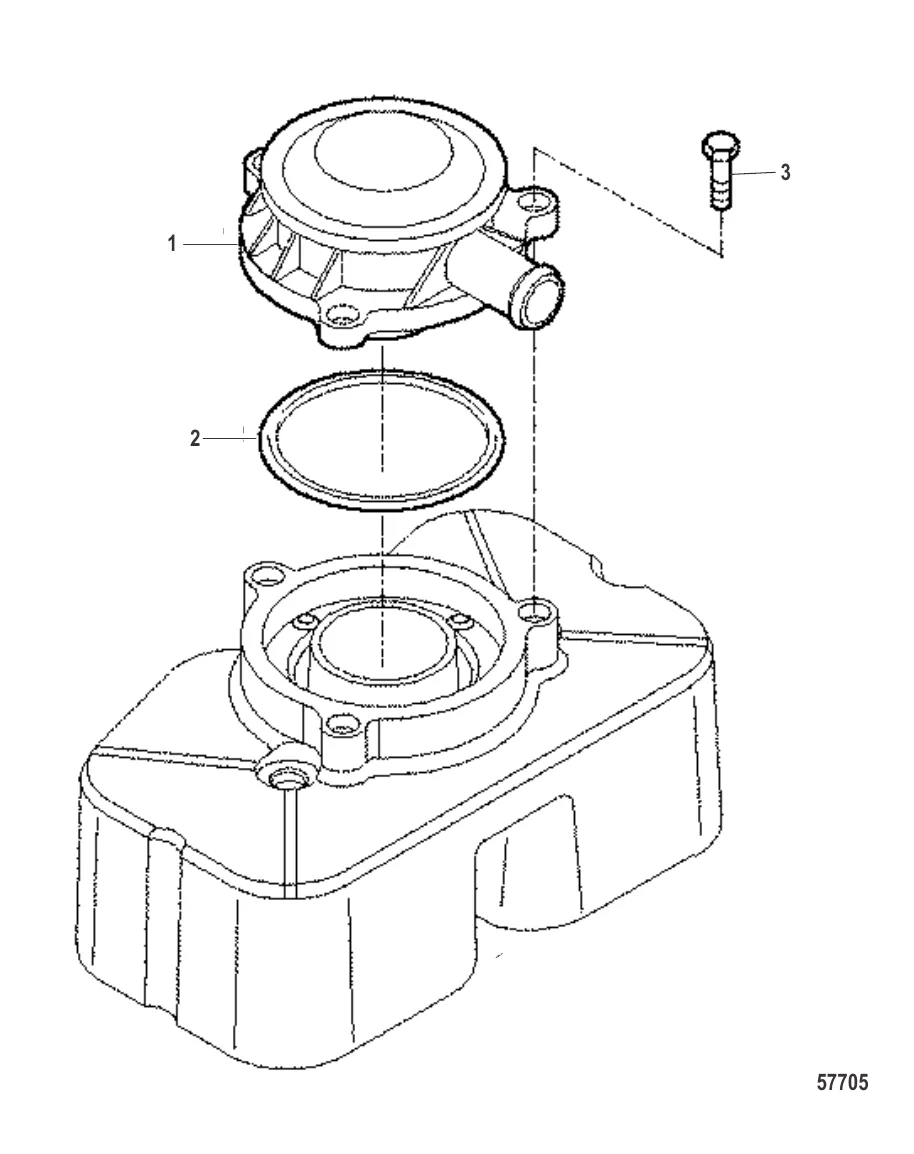 3

1

2

57705