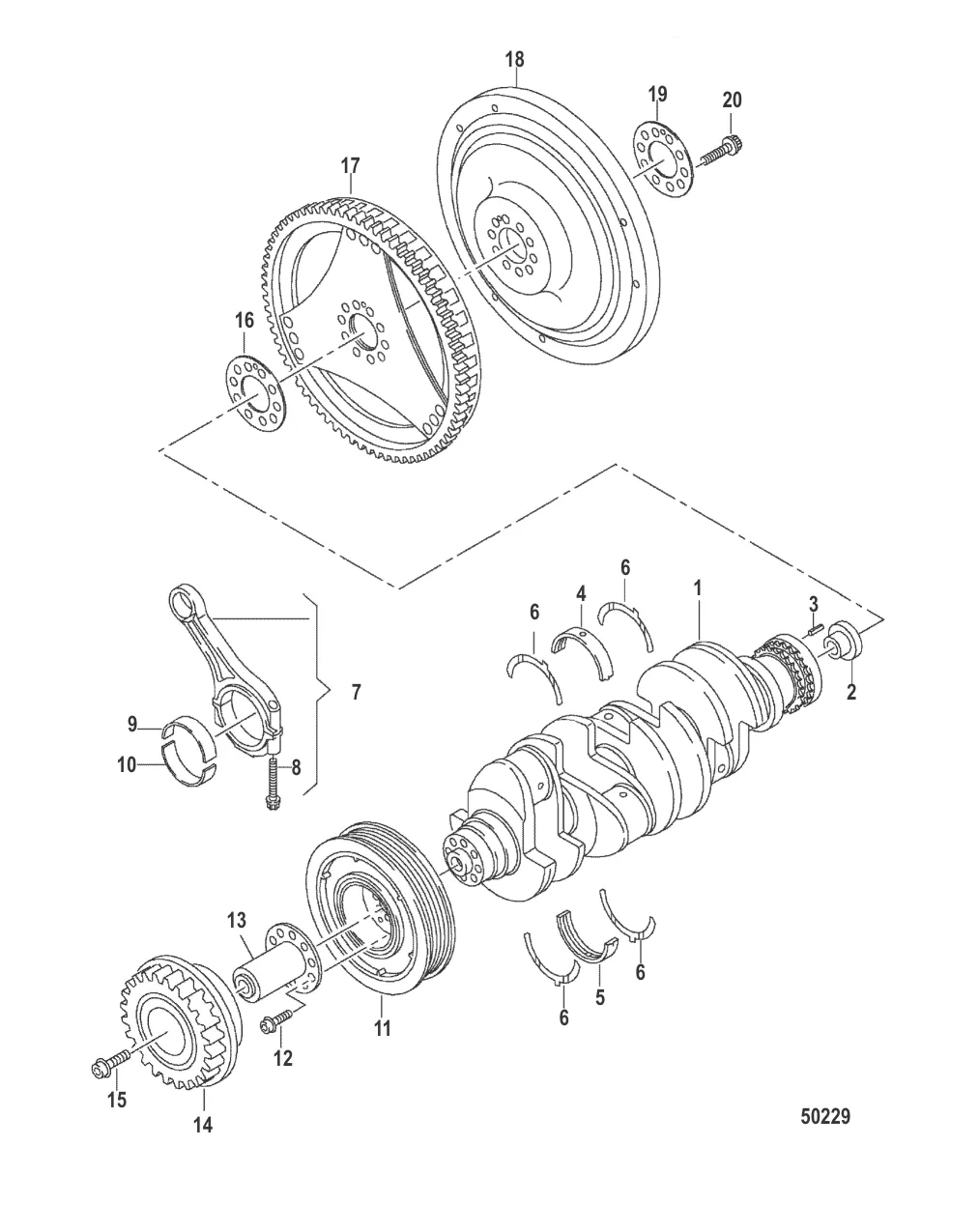 18
19
20
17
16
6
4
6
1
3
2
7
9
10
8
13
11
12
15
14
6
5
6
50229