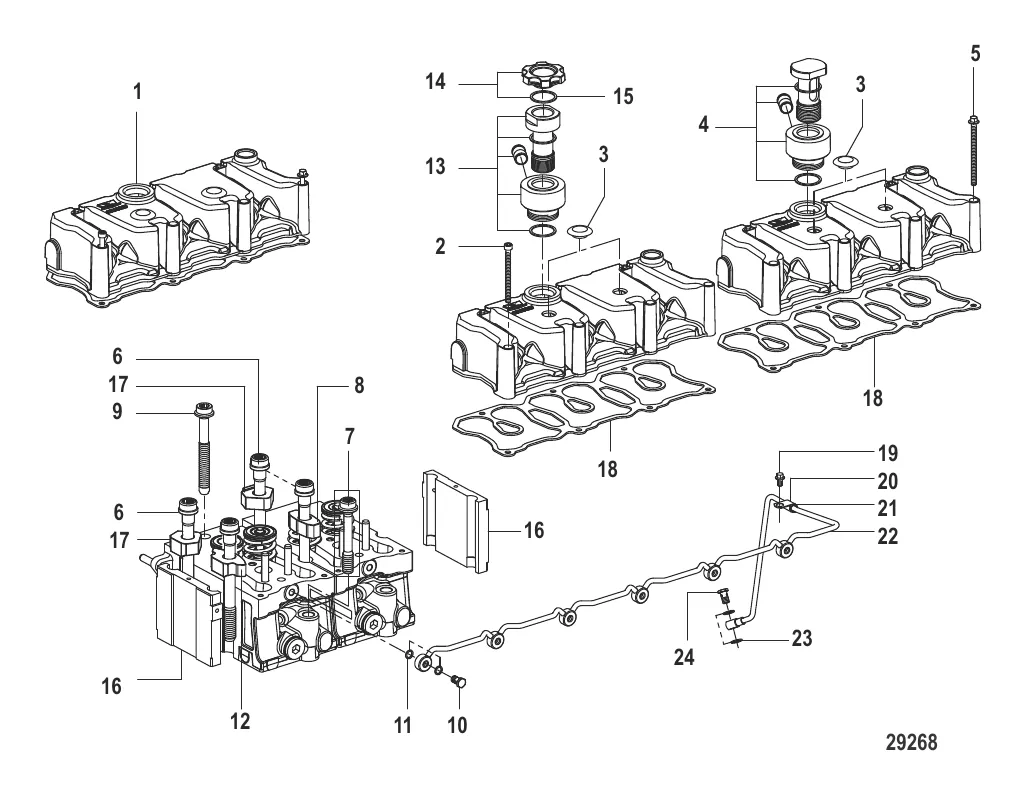 1
14
15
13
3
2
4
3
5
18
18
6
17
9
8
7
6
17
16
16
12
11
10
19
20
21
22
24
23
29268