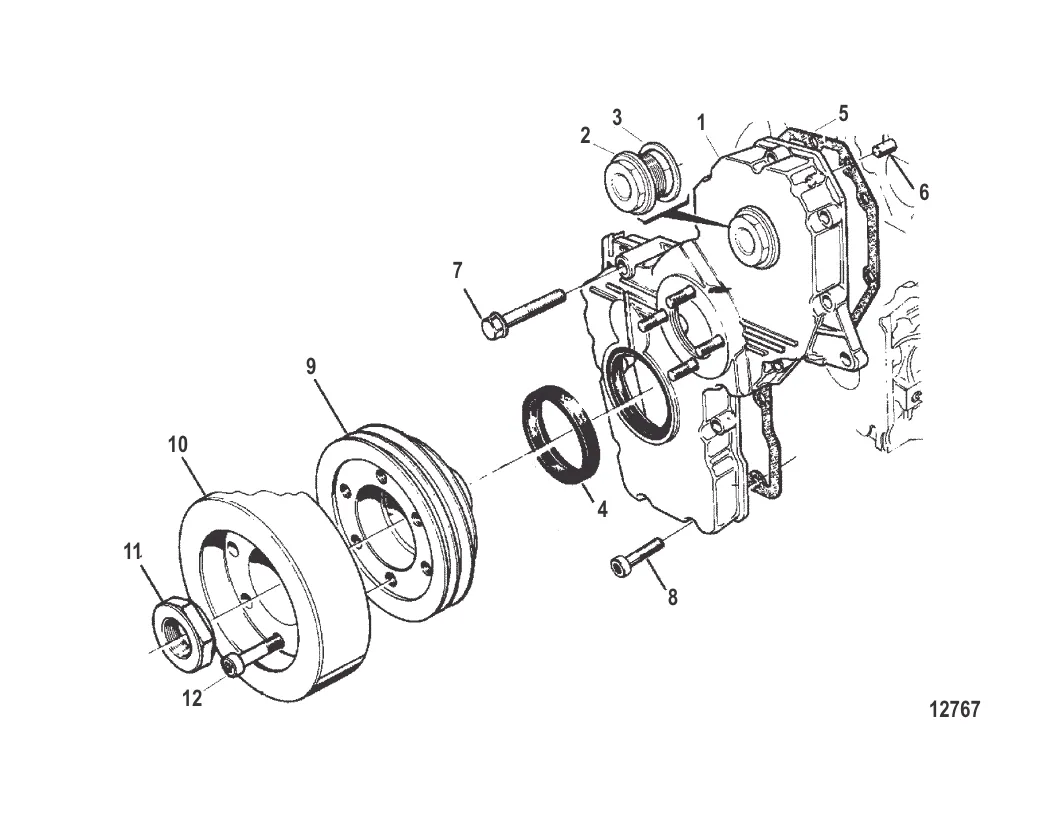 3
2
1
5
6
7
9
10
4
11
8
12
12767