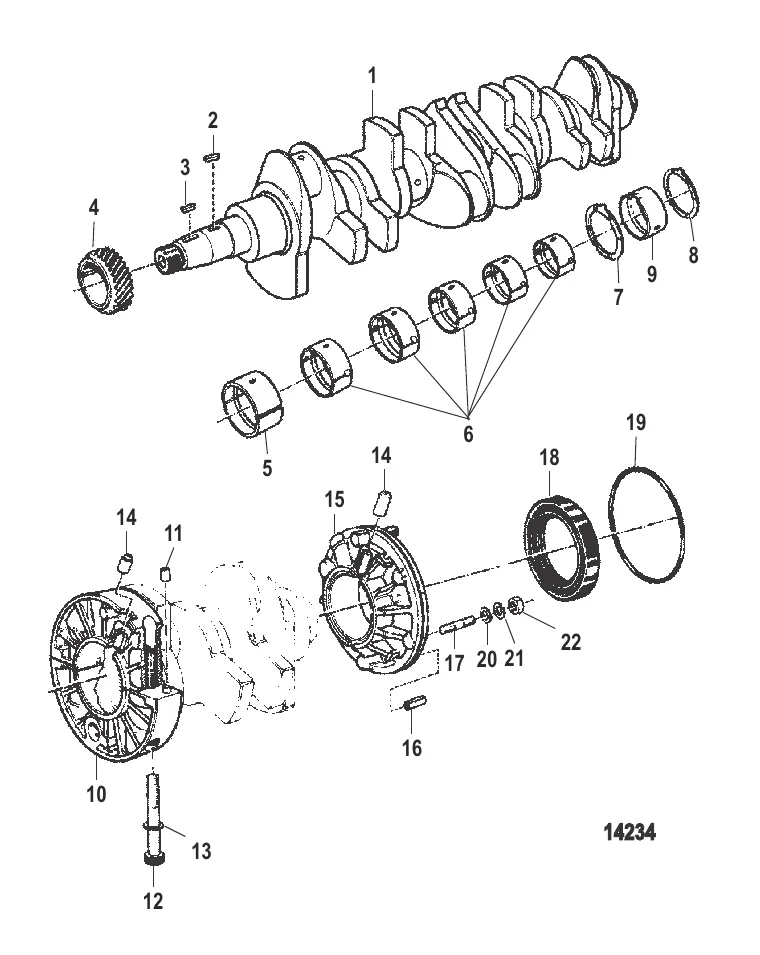 1
2
3
4
8
9
7
6
5
19
18
14
15
14
11
17
20
21
22
16
10
13
12
14234