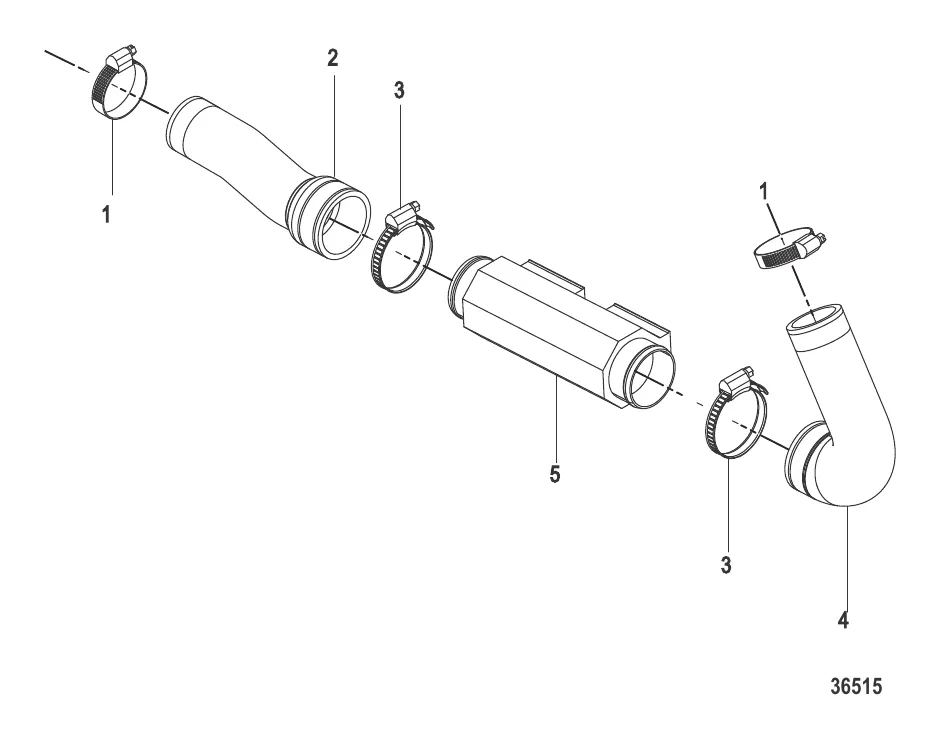 2
3
1
1
5
3
4
36515