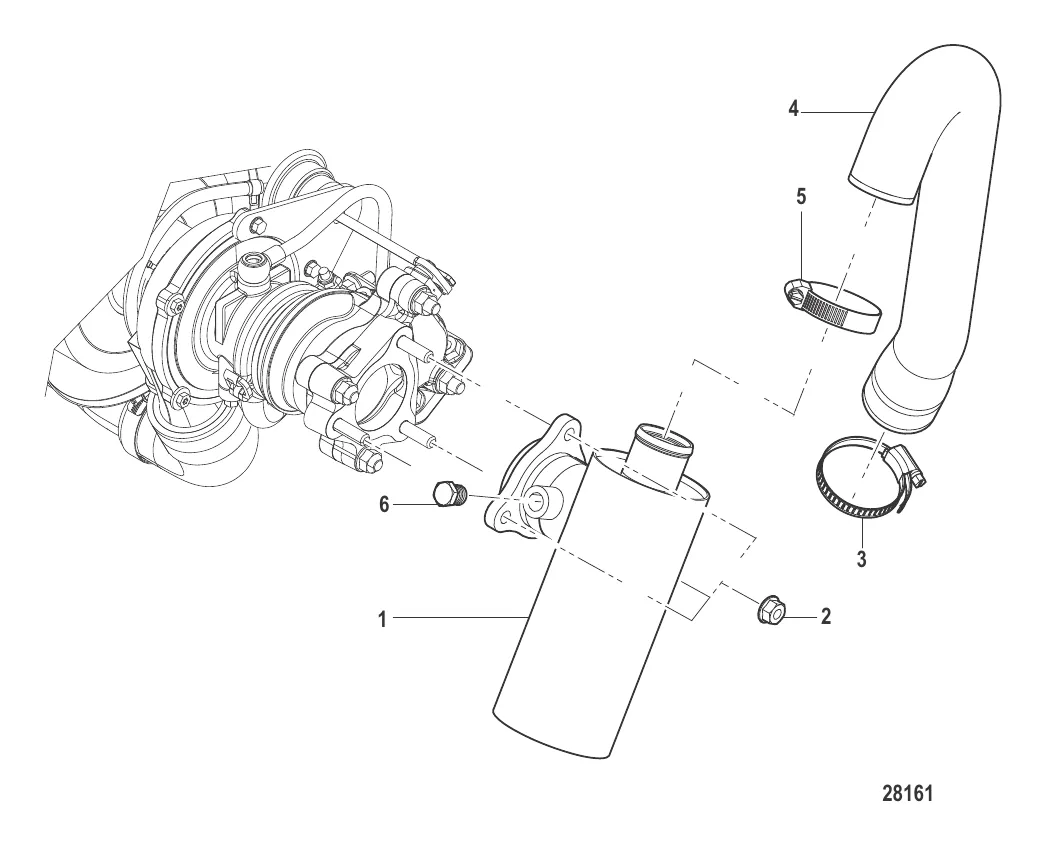 4
5
6
3
1
2
28161