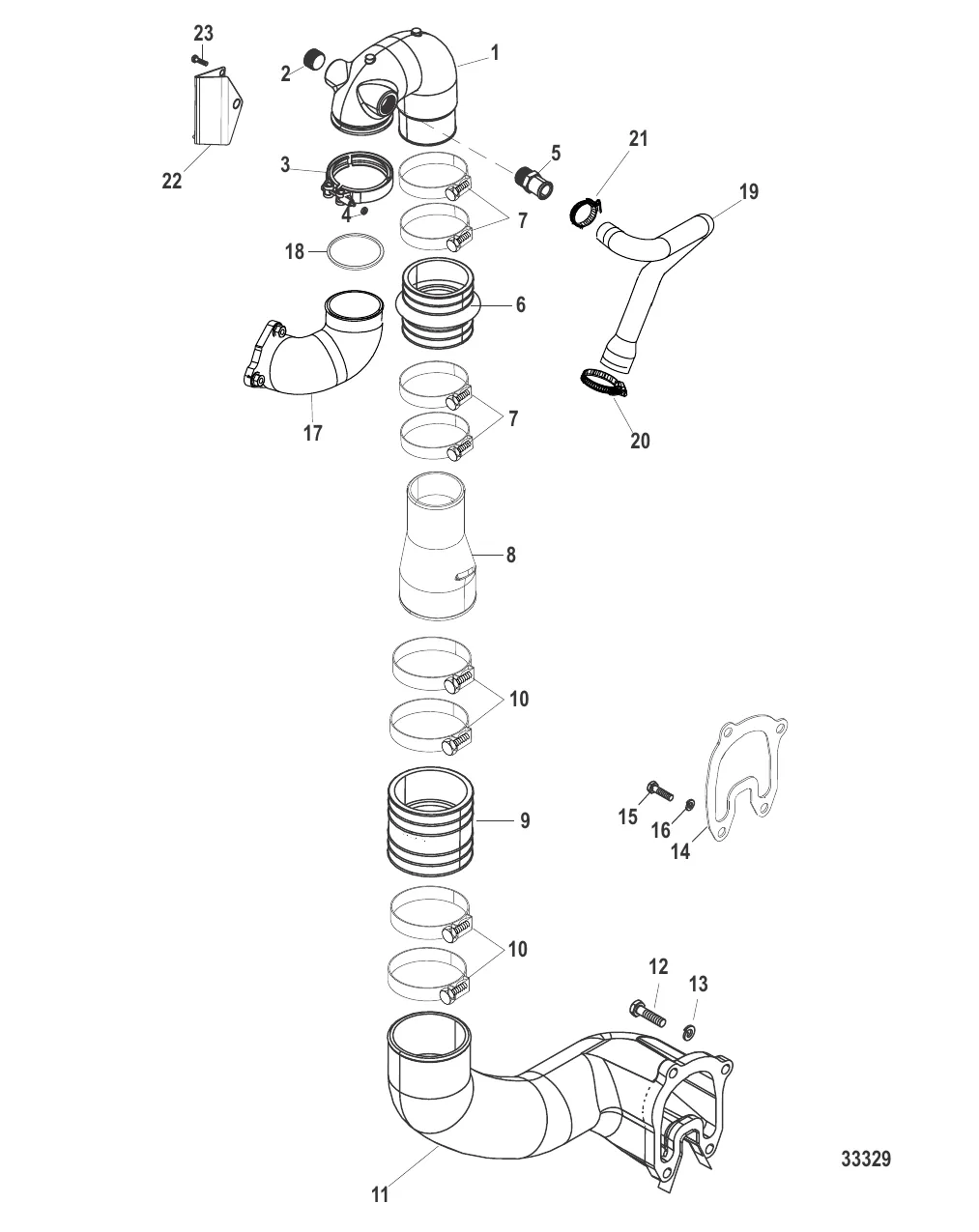 23
2
1
22
3
4
5
21
19
7
18
6
17
7
20
8
10
9
15
16
14
10
12
13
11
33329