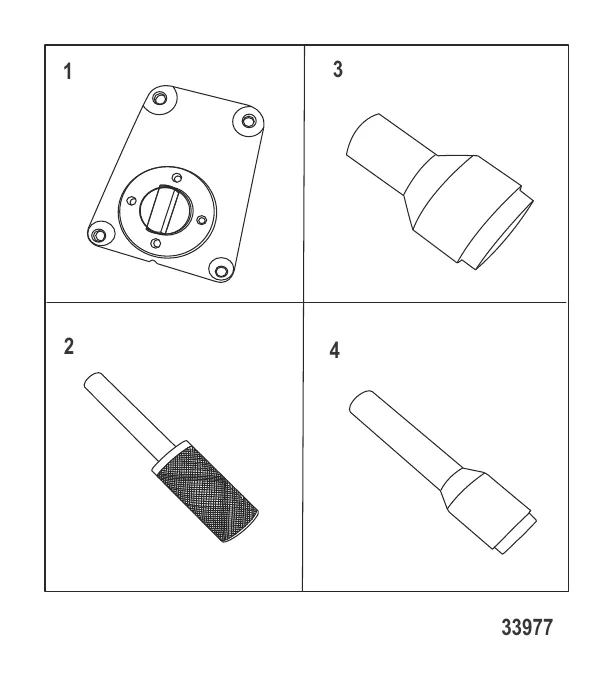 1
3
2
4
33977