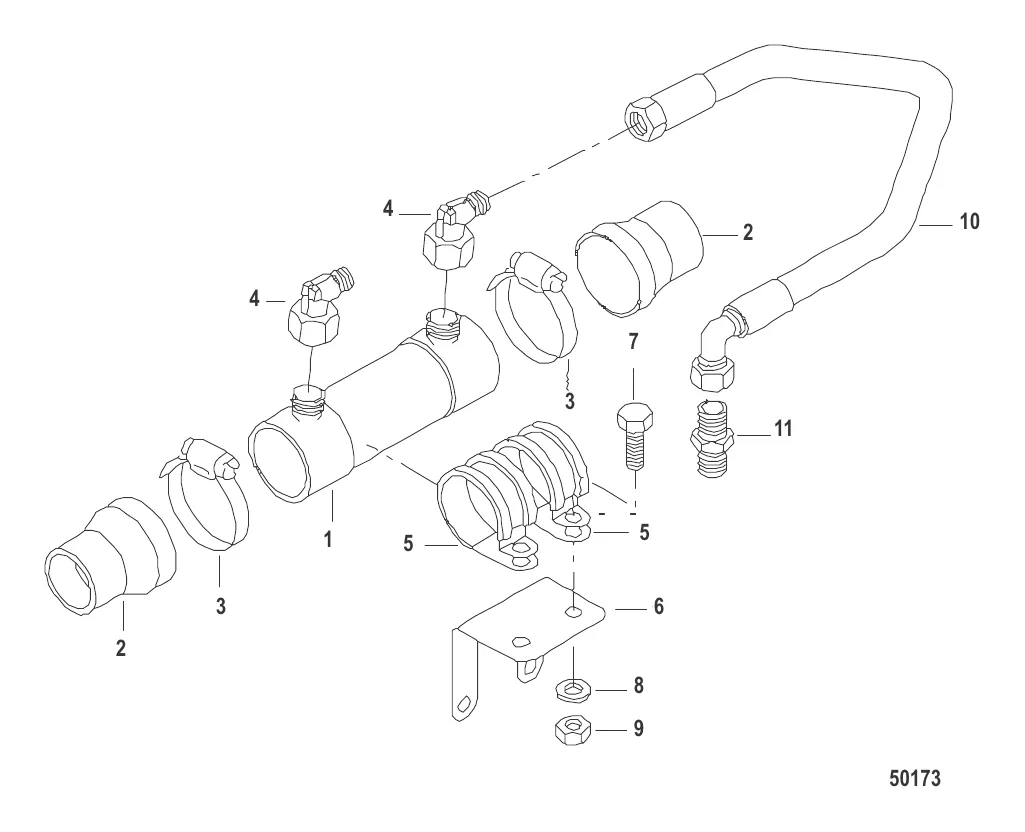 4
10
2
4
7
3
11
1
5
5
3
6
2
8
9
50173