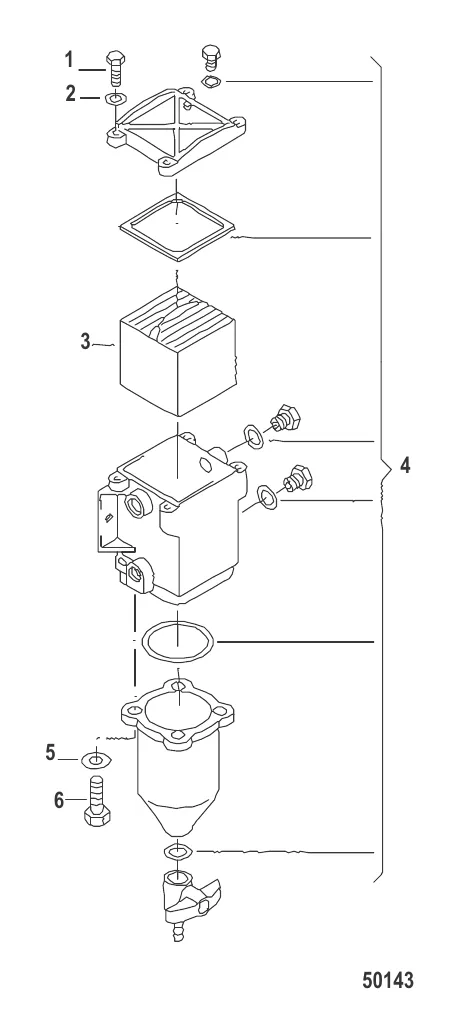 1
2
3
4
5
6
50143