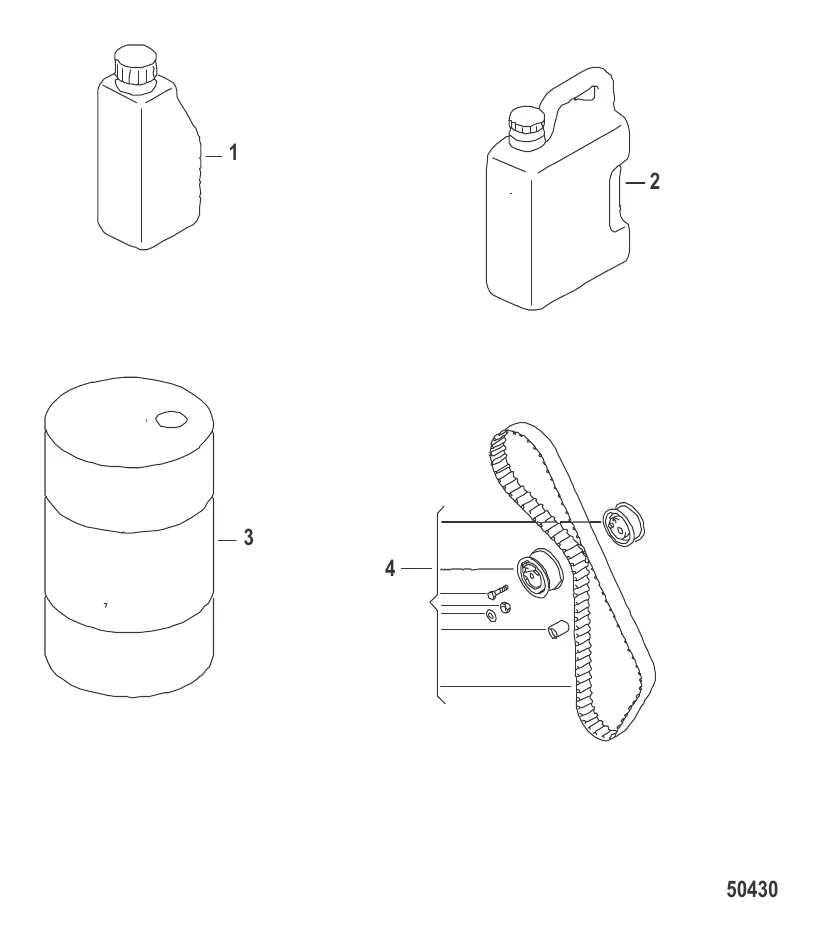 1

2

3

4

50430